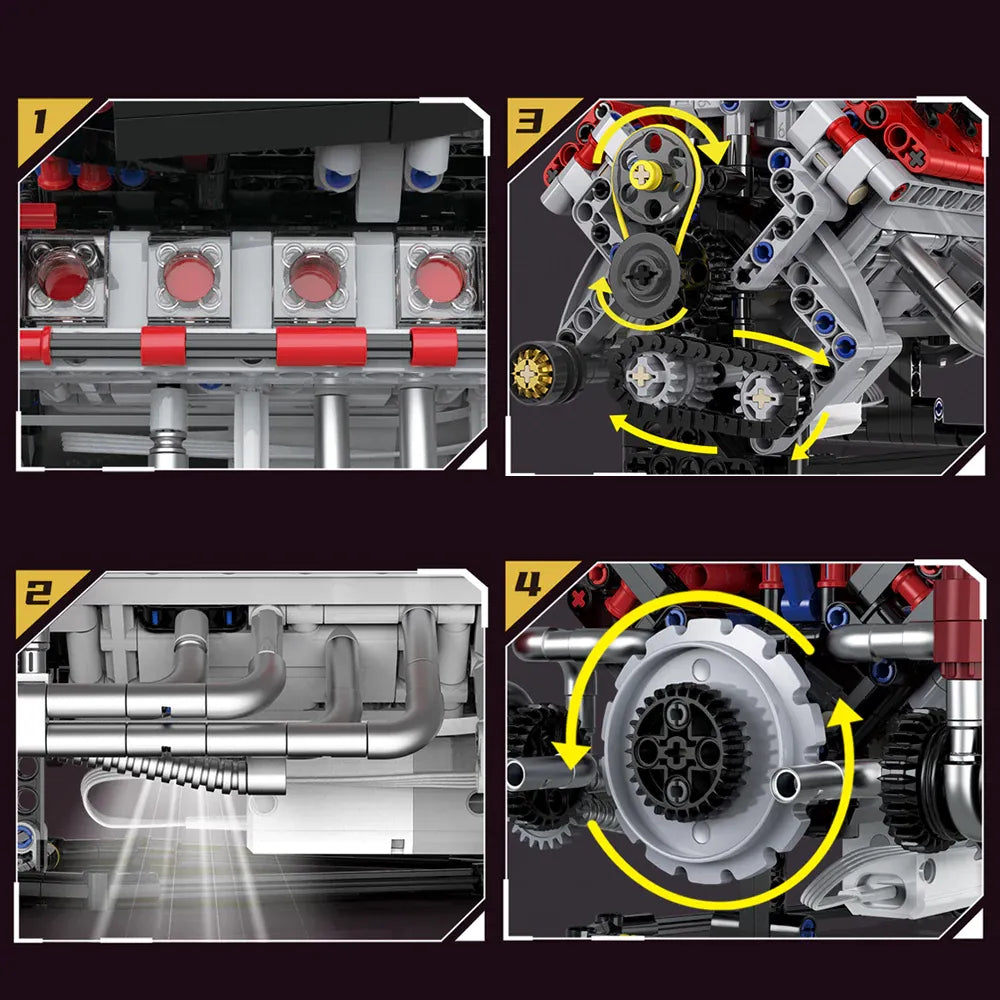 1

3

2

4