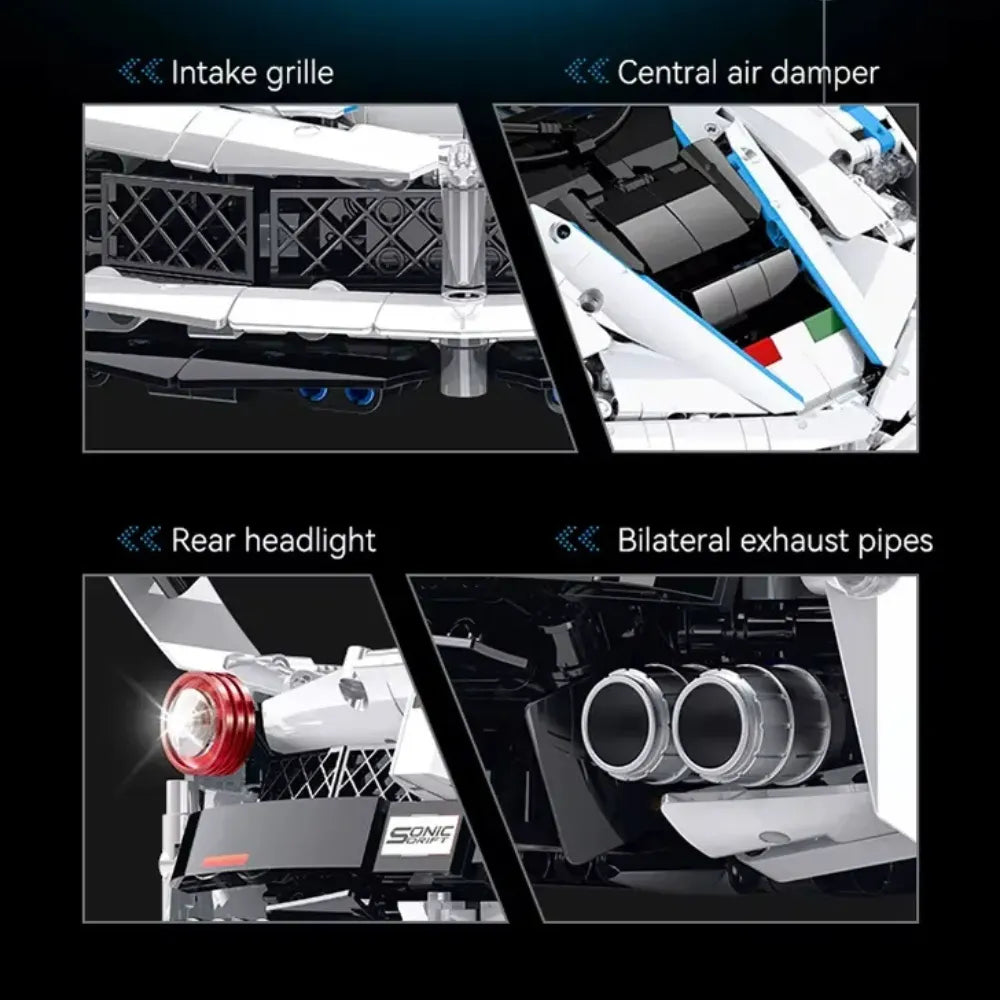 Intake grille

Central air damper

Rear headlight

Bilateral exhaust pipes

SONIC DRIFT