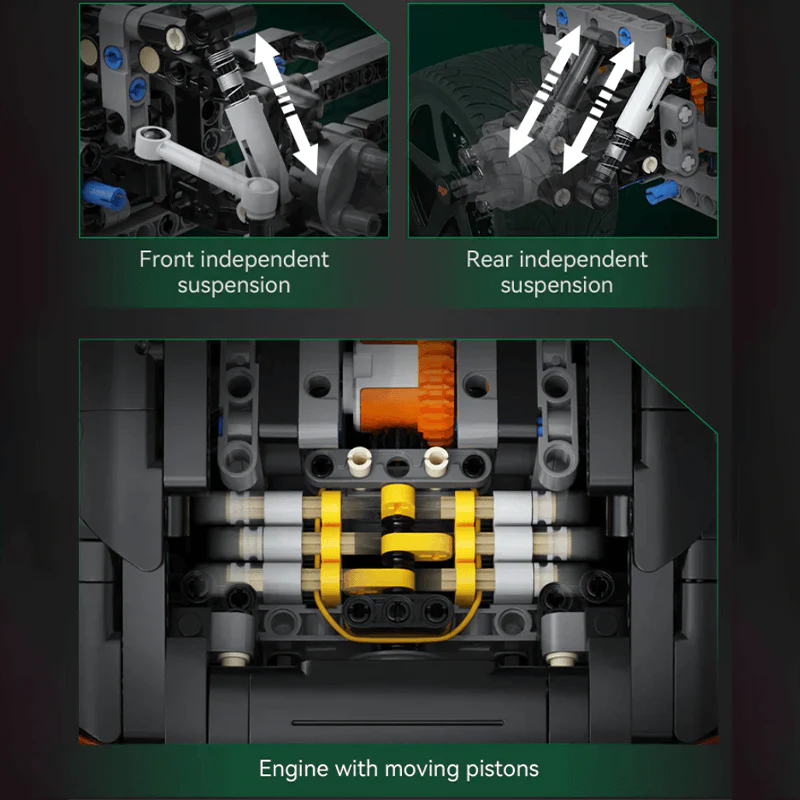 Front independent suspension

Rear independent suspension

Engine with moving pistons