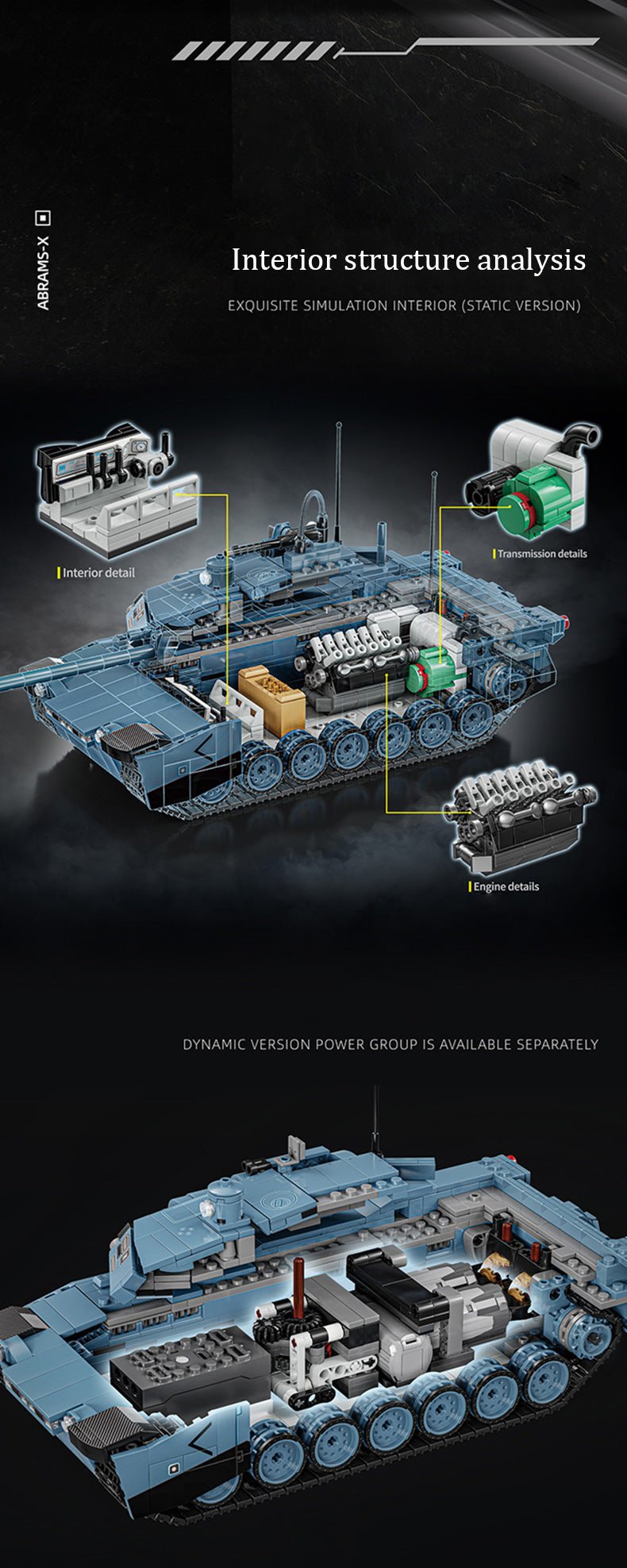 ABRAMS-X

Interior structure analysis

EXQUISITE SIMULATION INTERIOR (STATIC VERSION)

Interior detail

Transmission details

Engine details

DYNAMIC VERSION POWER GROUP IS AVAILABLE SEPARATELY