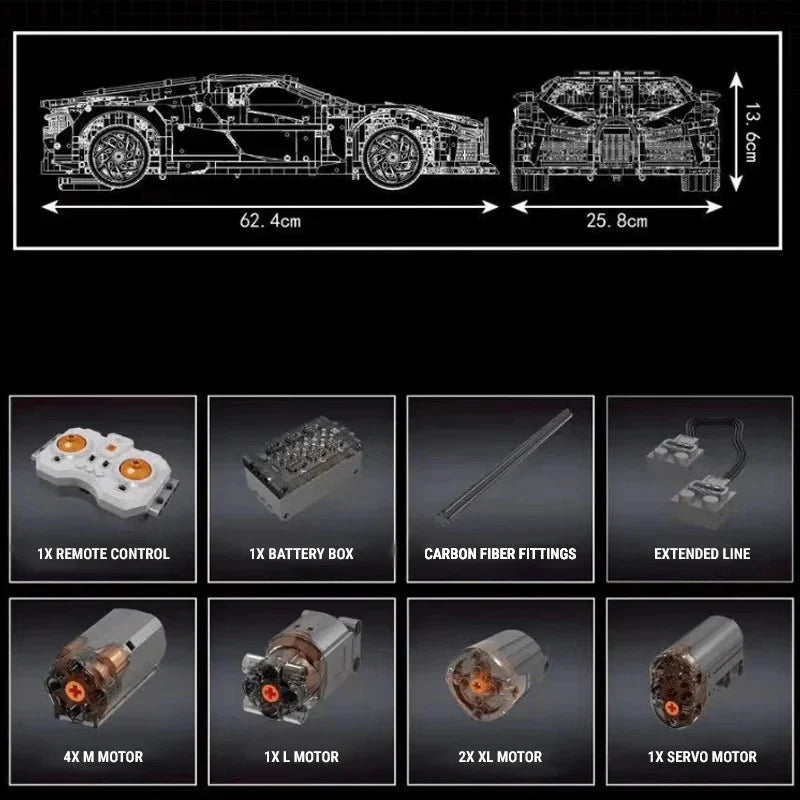 62.4cm

25.8cm

13.6cm

1X REMOTE CONTROL

1X BATTERY BOX

CARBON FIBER FITTINGS

EXTENDED LINE

4X M MOTOR

1X L MOTOR

2X XL MOTOR

1X SERVO MOTOR