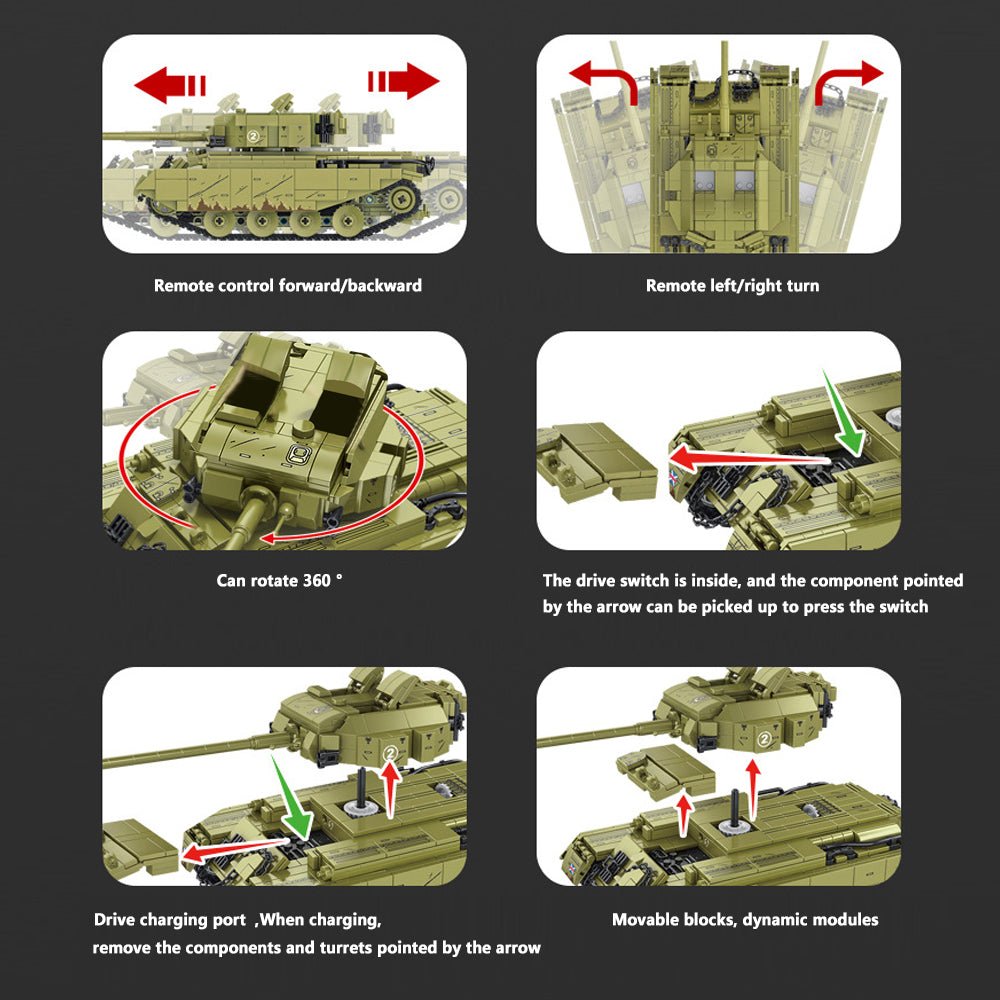 Remote control forward/backward

Remote left/right turn

Can rotate 360 °

The drive switch is inside, and the component pointed by the arrow can be picked up to press the switch

Drive charging port ,When charging, remove the components and turrets pointed by the arrow

Movable blocks, dynamic modules