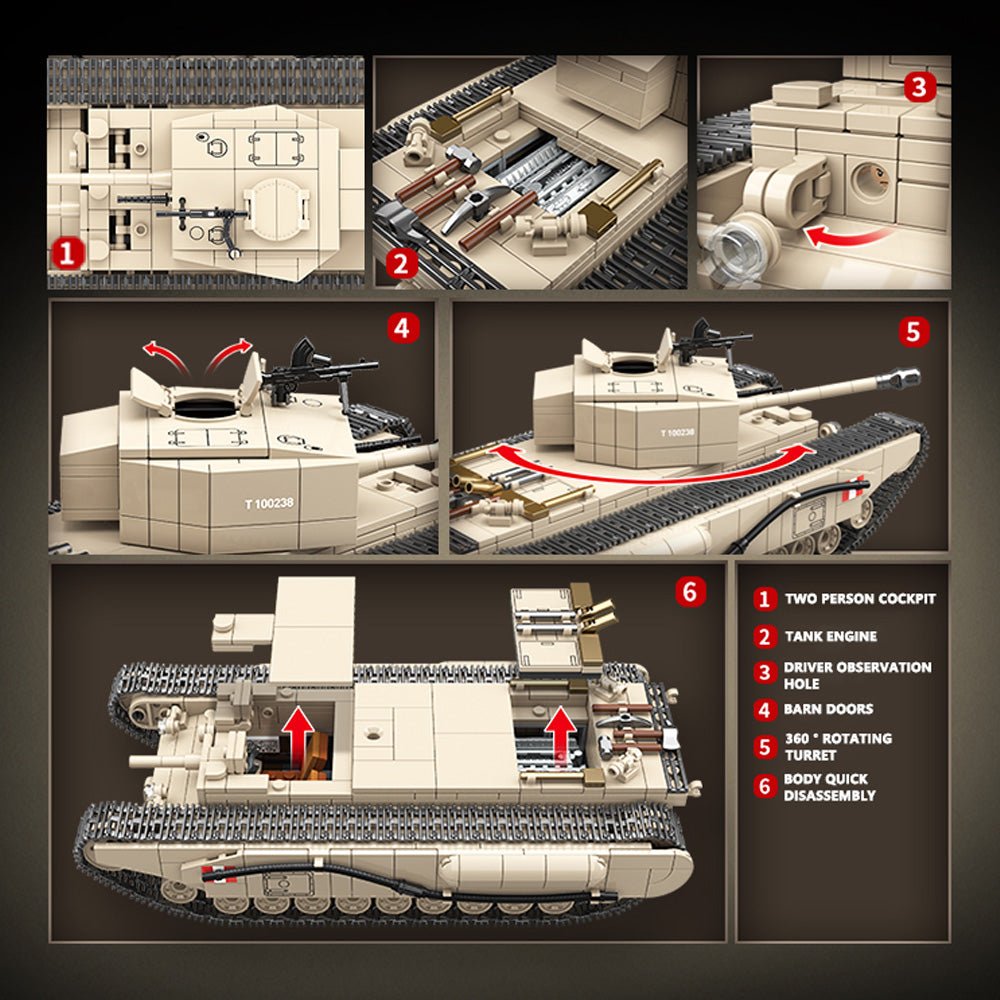 1

2

3

4

T 100238

5

T 100238

6

1 TWO PERSON COCKPIT

2 TANK ENGINE

3 DRIVER OBSERVATION HOLE

4 BARN DOORS

5 360 ° ROTATING TURRET

6 BODY QUICK DISASSEMBLY