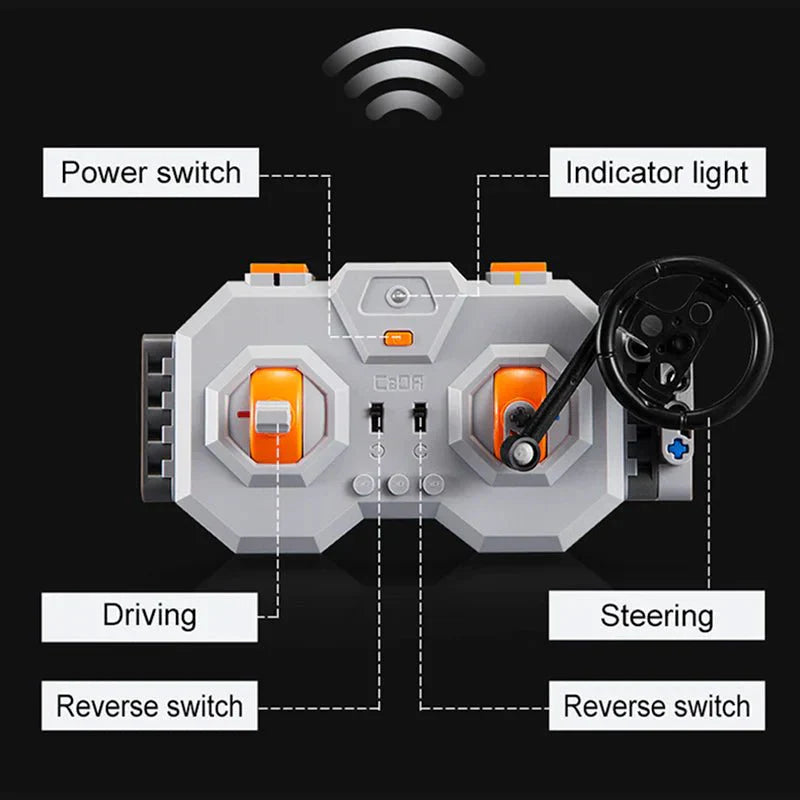 Power switch

Indicator light

CaDA

Driving

Steering

Reverse switch

Reverse switch