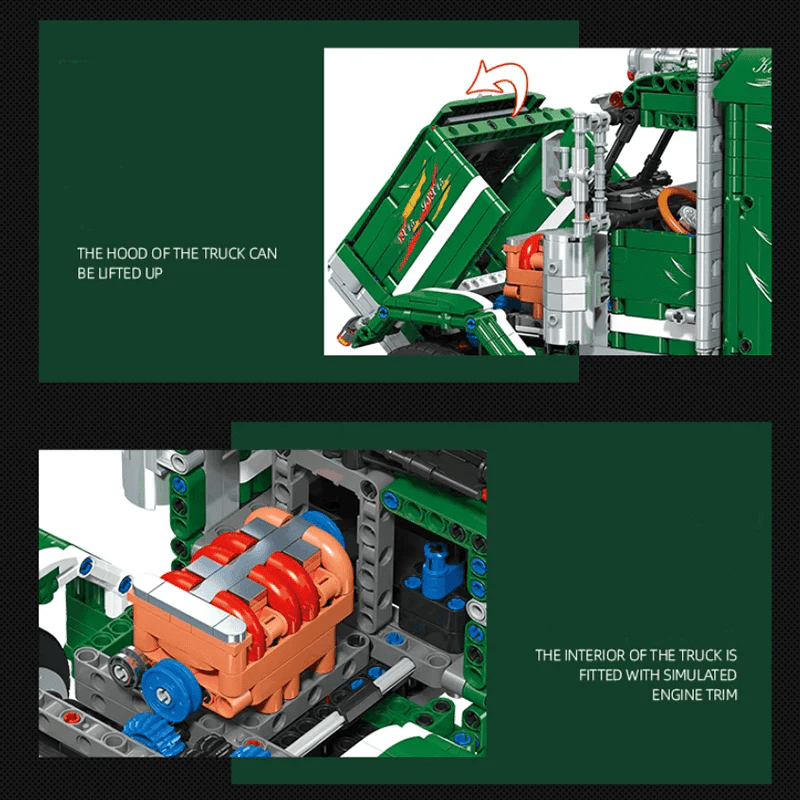 THE HOOD OF THE TRUCK CAN BE LIFTED UP

THE INTERIOR OF THE TRUCK IS FITTED WITH SIMULATED ENGINE TRIM