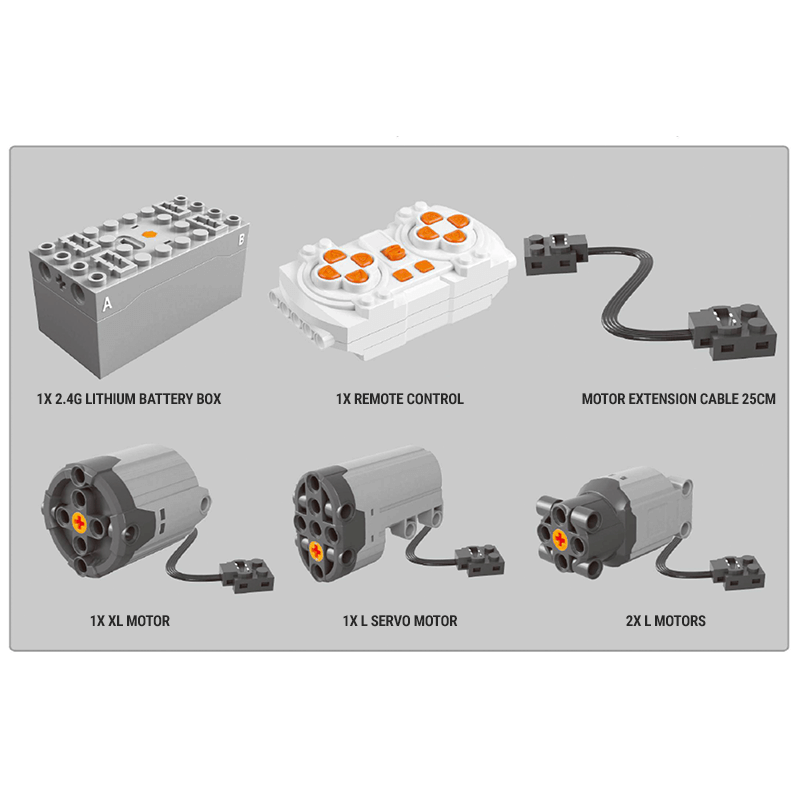 B
A

1X 2.4G LITHIUM BATTERY BOX

1X REMOTE CONTROL

MOTOR EXTENSION CABLE 25CM

1X XL MOTOR

1X L SERVO MOTOR

2X L MOTORS