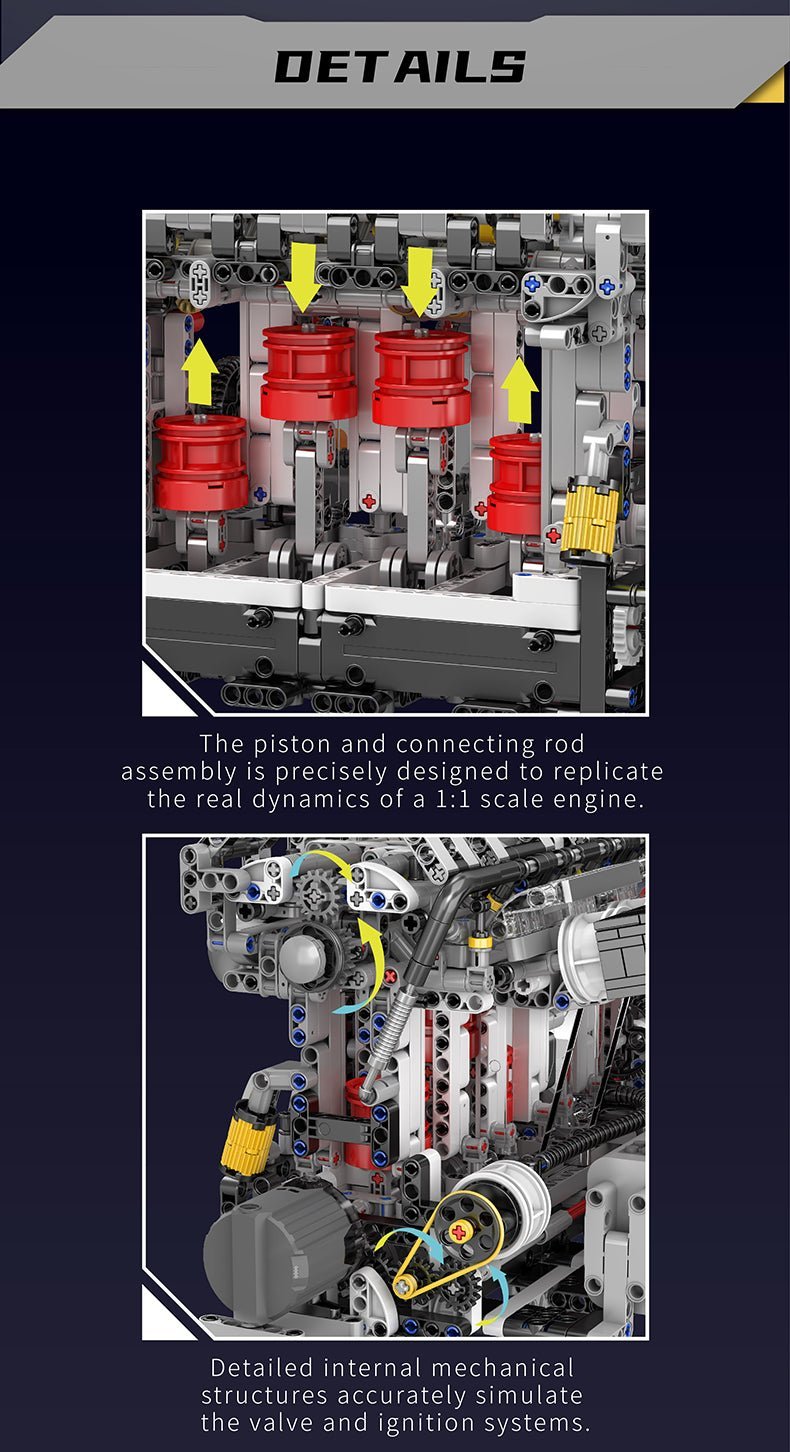 DETAILS

The piston and connecting rod assembly is precisely designed to replicate the real dynamics of a 1:1 scale engine.

Detailed internal mechanical structures accurately simulate the valve and ignition systems.