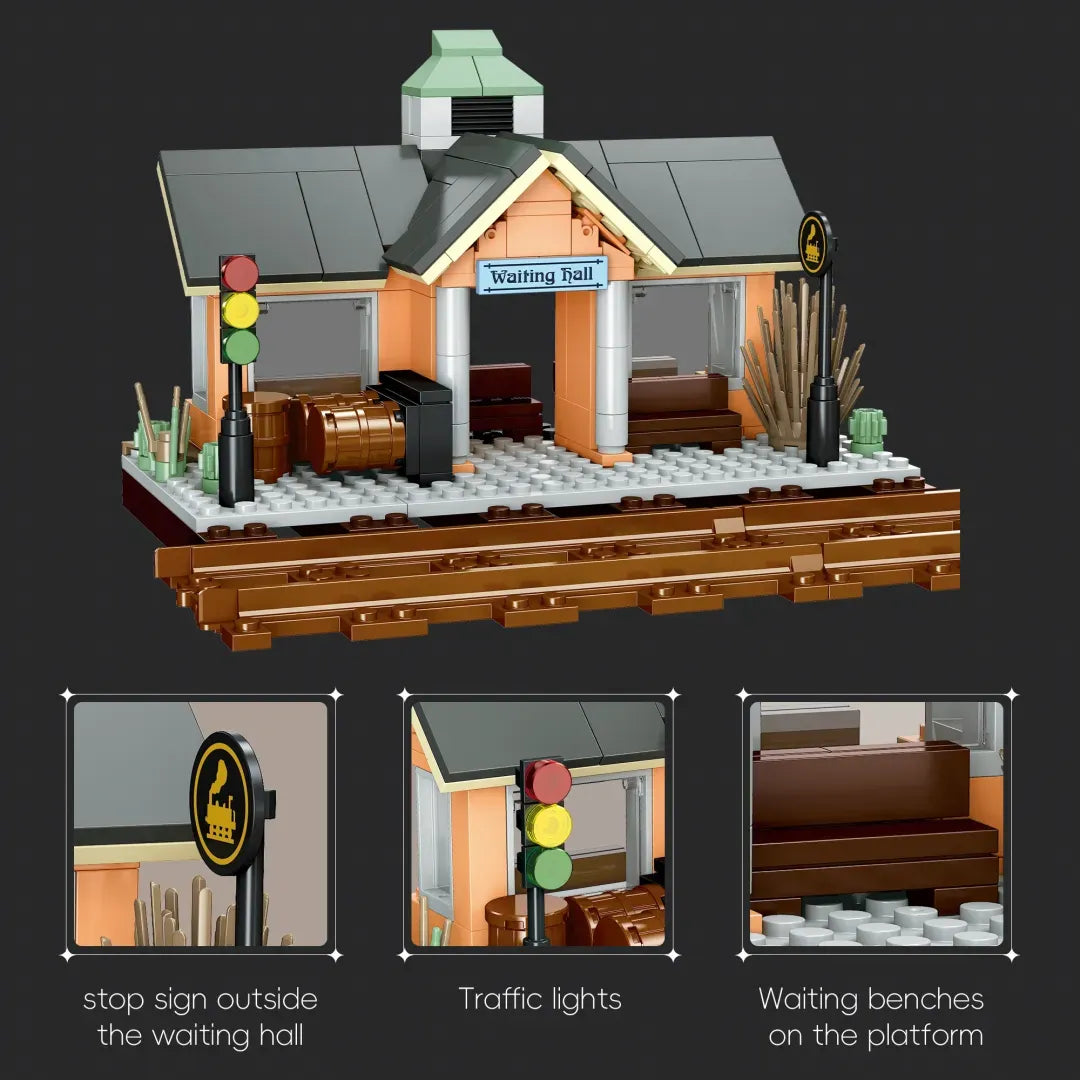 Waiting hall

stop sign outside the waiting hall

Traffic lights

Waiting benches on the platform