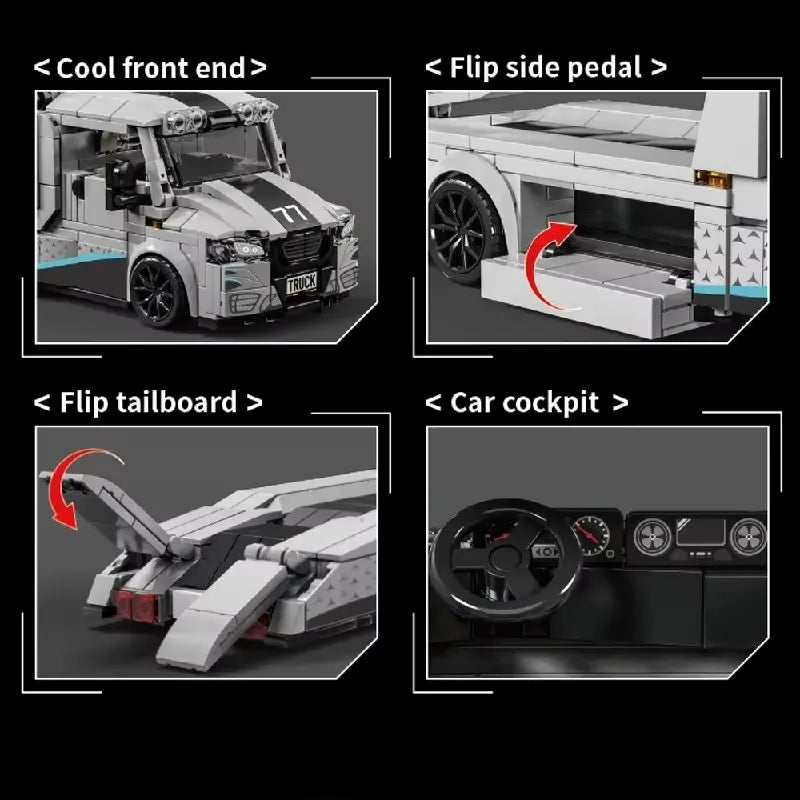 < Cool front end >

77

TRUCK

< Flip side pedal >

< Flip tailboard >

< Car cockpit >