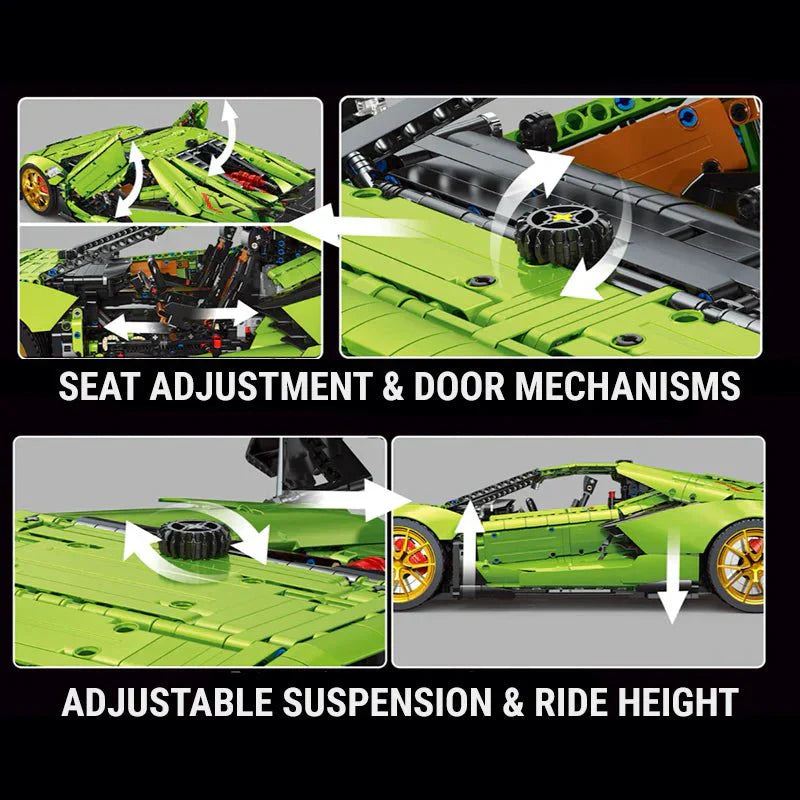 SEAT ADJUSTMENT & DOOR MECHANISMS

ADJUSTABLE SUSPENSION & RIDE HEIGHT