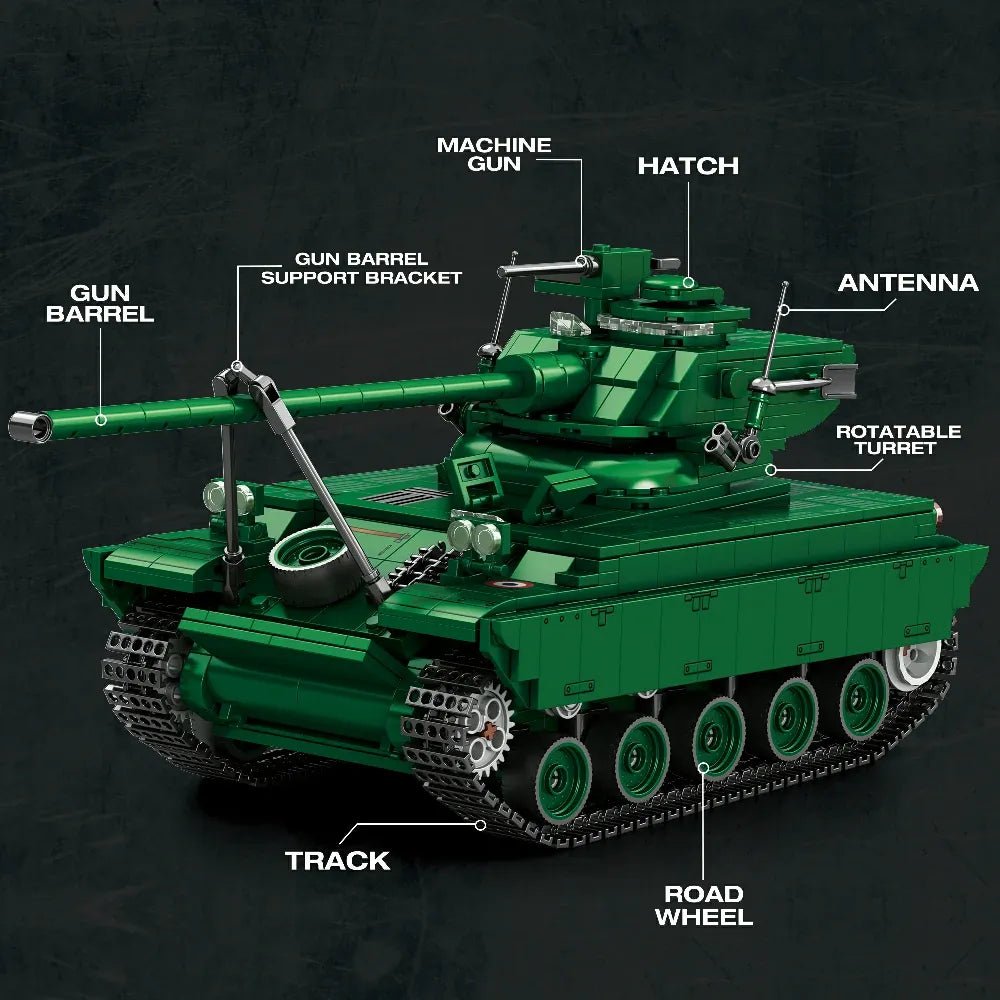 MACHINE GUN

HATCH

GUN BARREL SUPPORT BRACKET

GUN BARREL

ANTENNA

ROTATABLE TURRET

TRACK

ROAD WHEEL