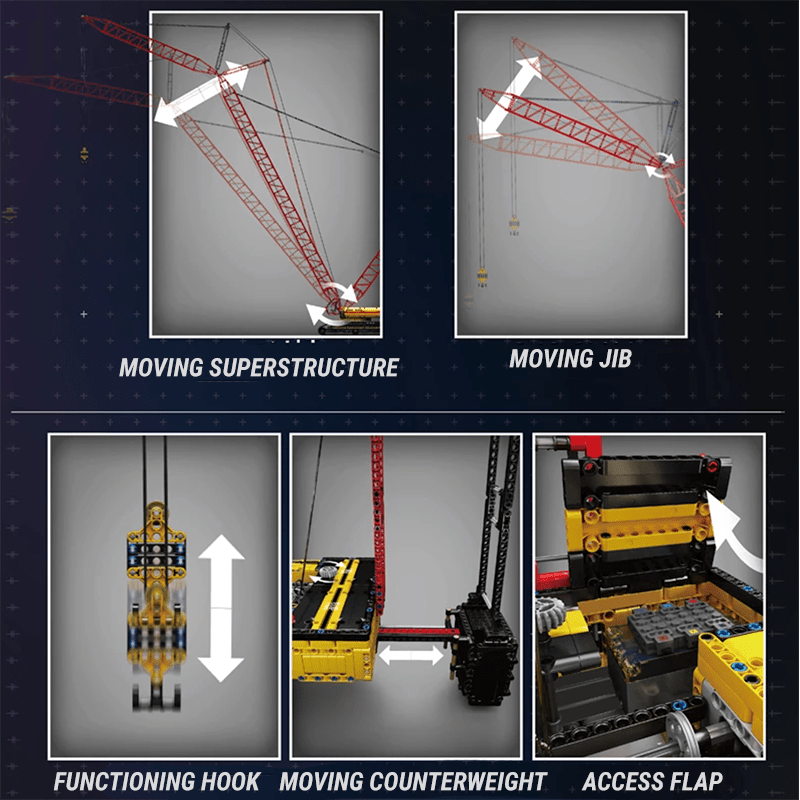 MOVING SUPERSTRUCTURE

MOVING JIB

FUNCTIONING HOOK

MOVING COUNTERWEIGHT

ACCESS FLAP