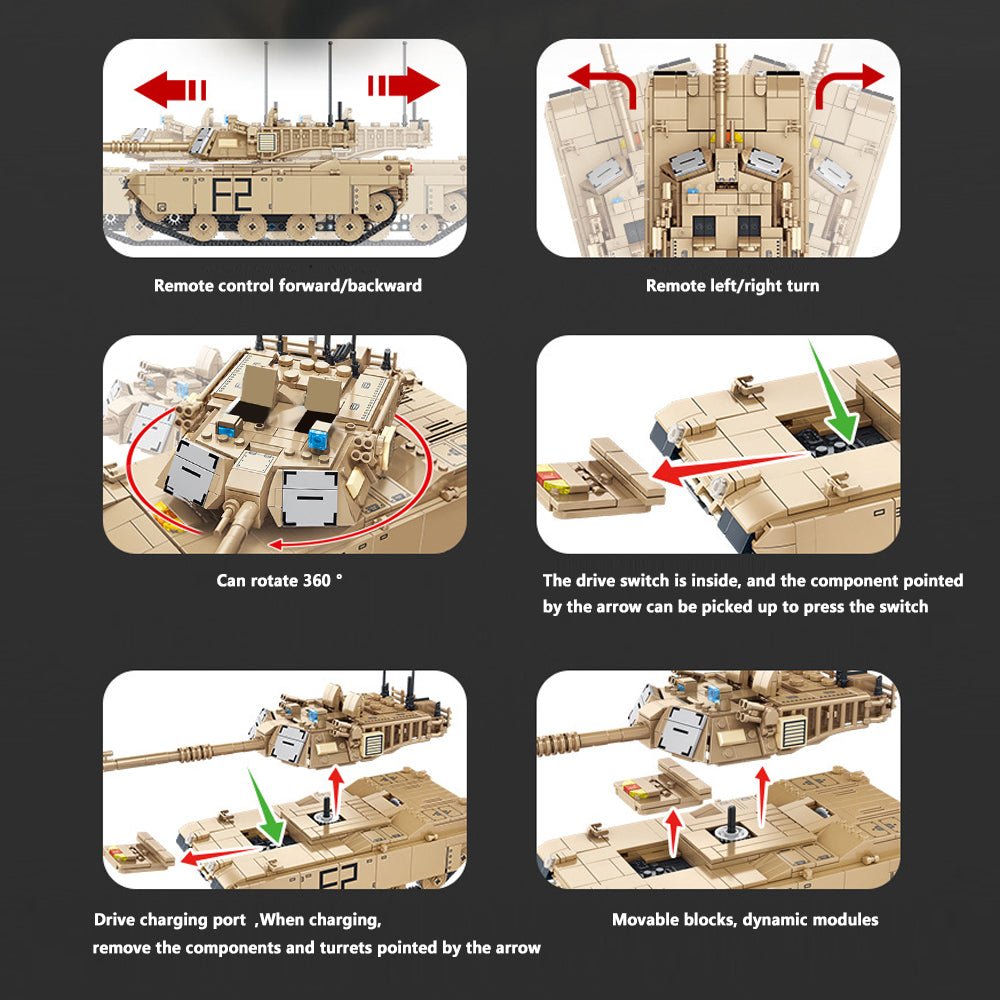 F2

Remote control forward/backward

Remote left/right turn

Can rotate 360 °

The drive switch is inside, and the component pointed by the arrow can be picked up to press the switch

F2

Drive charging port ,When charging, remove the components and turrets pointed by the arrow

Movable blocks, dynamic modules