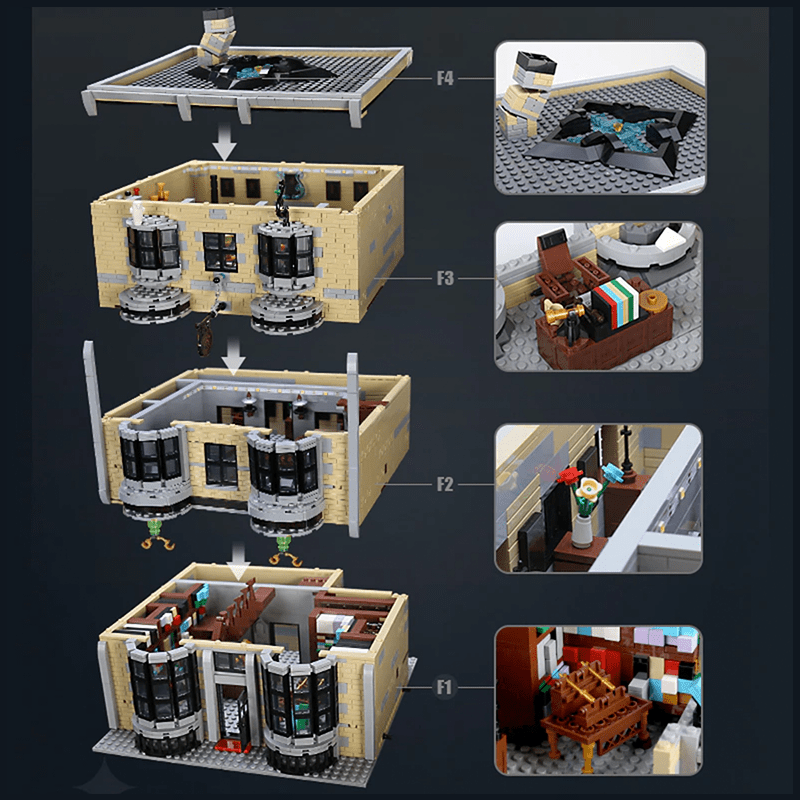 F4

F3

F2

F1