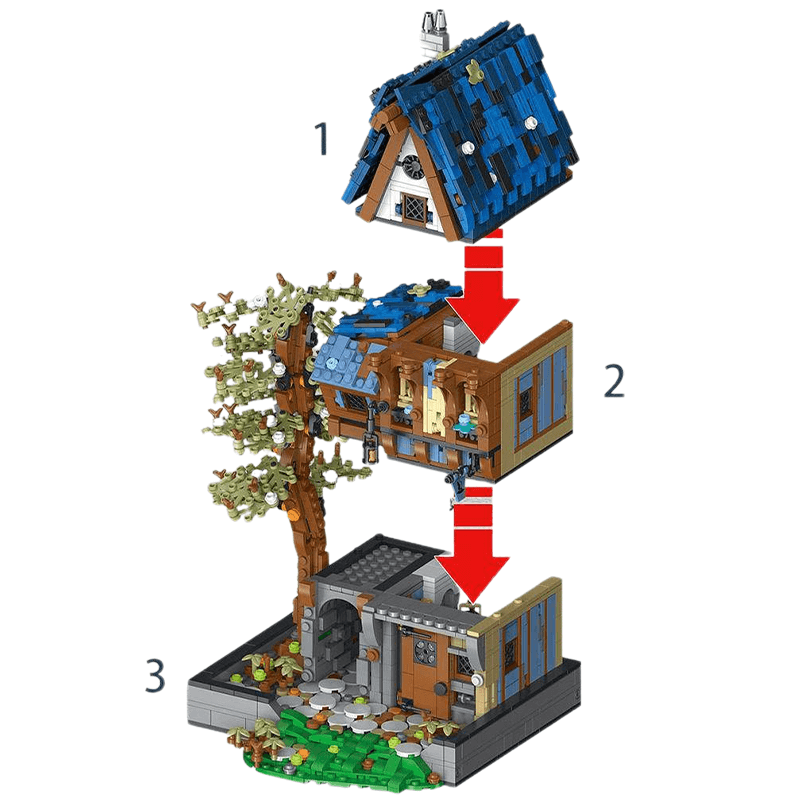 1

2

3