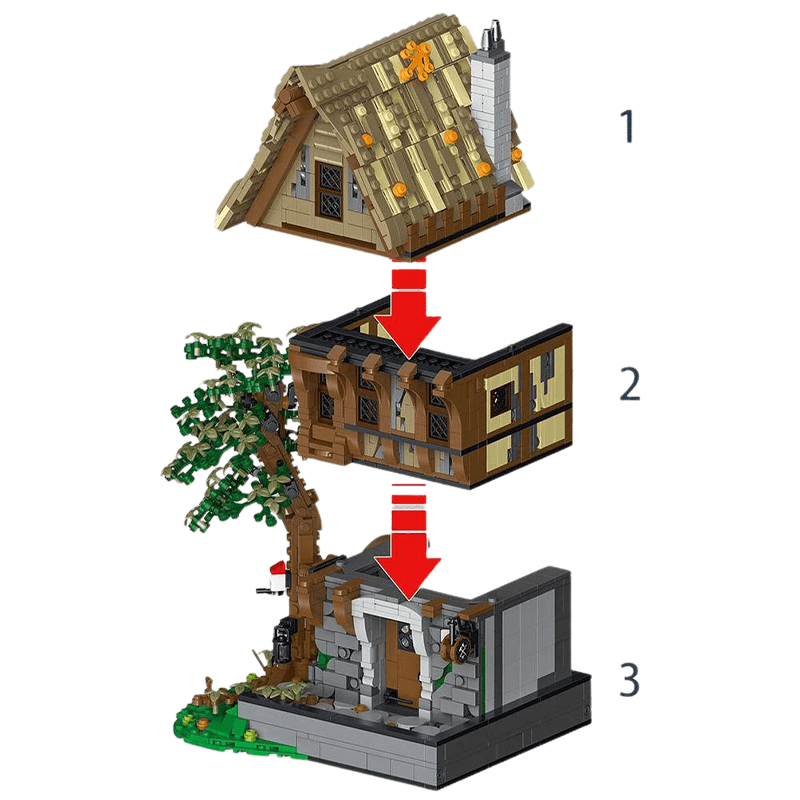 1

2

3