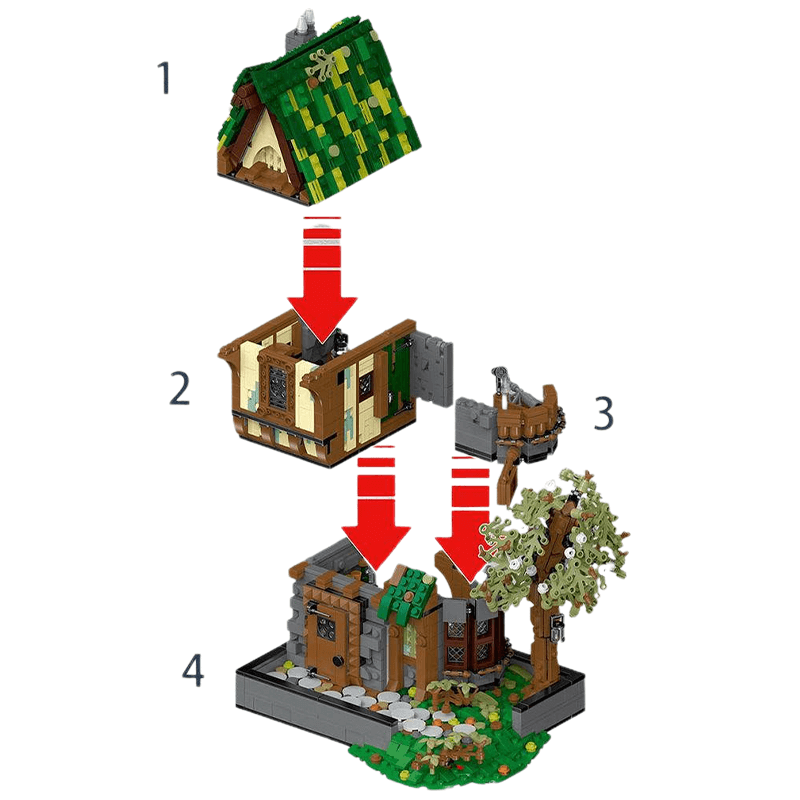 1

2

3

4