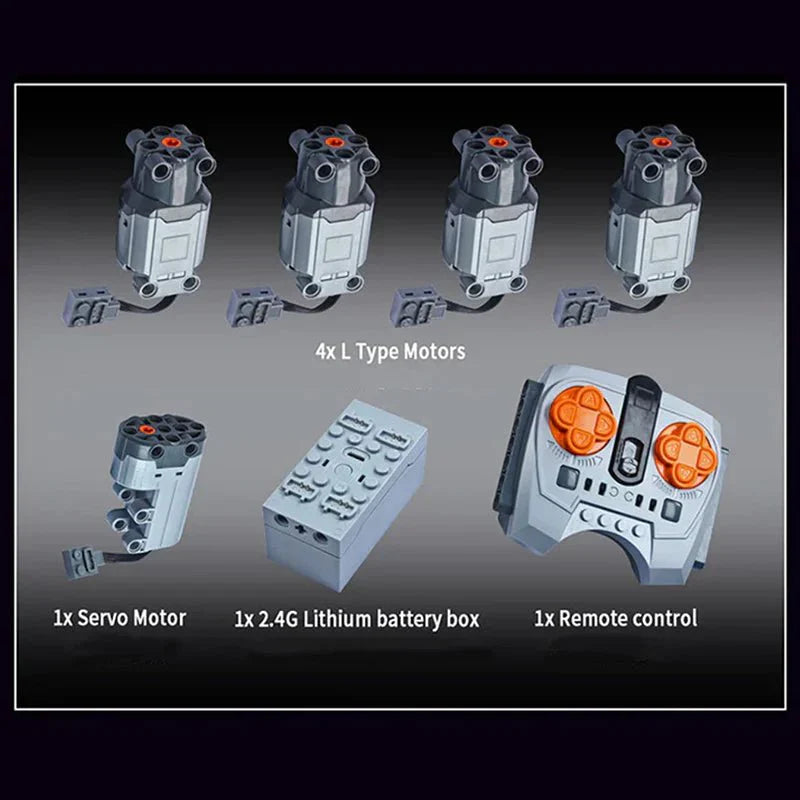 4x L Type Motors

1x Servo Motor

1x 2.4G Lithium battery box

1x Remote control