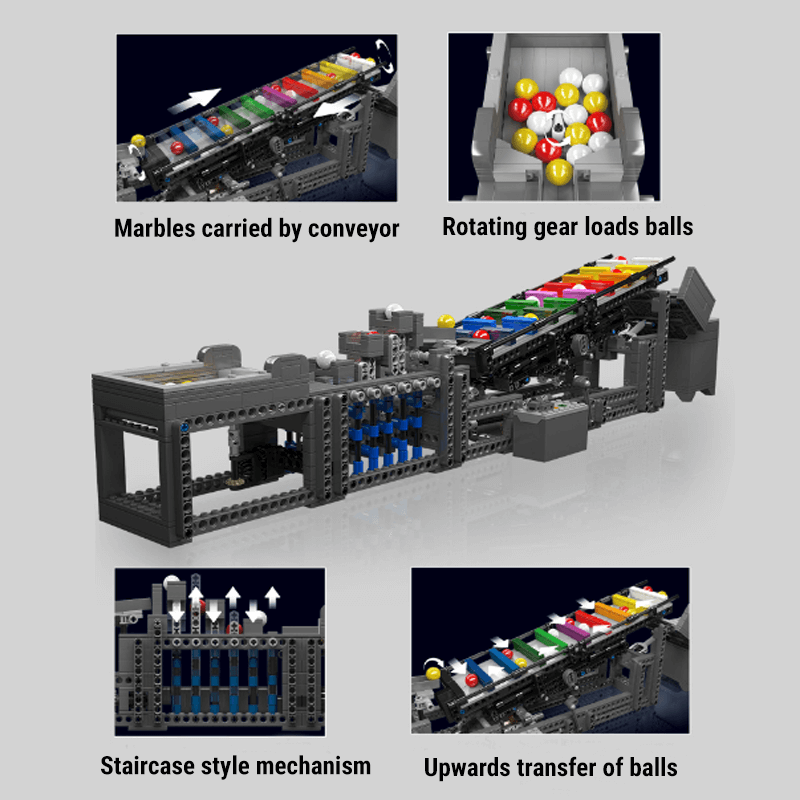 Marbles carried by conveyor

Rotating gear loads balls

Staircase style mechanism

Upwards transfer of balls