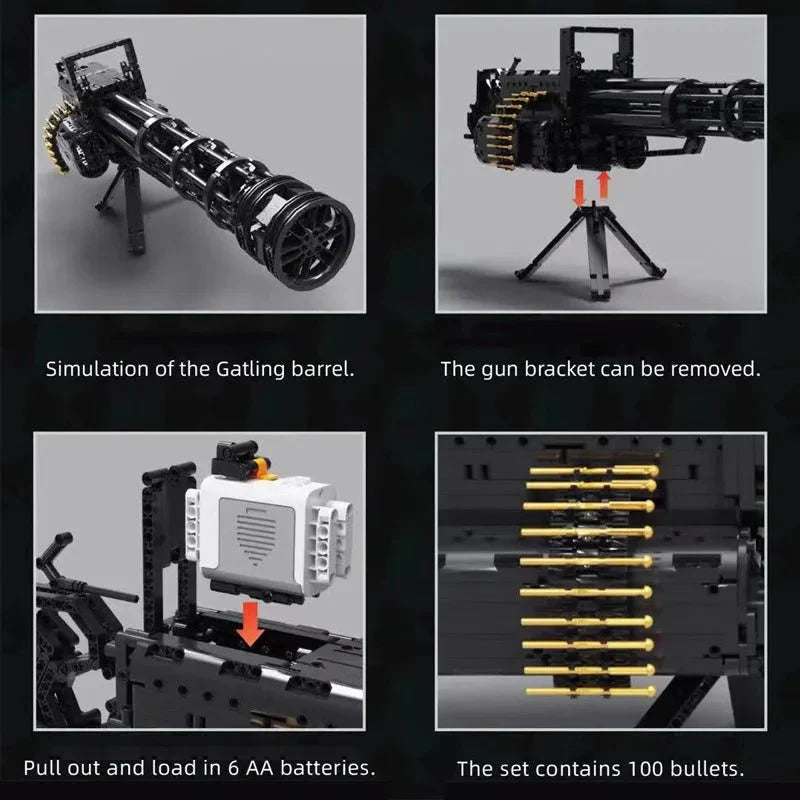 Simulation of the Gatling barrel.

The gun bracket can be removed.

Pull out and load in 6 AA batteries.

The set contains 100 bullets.