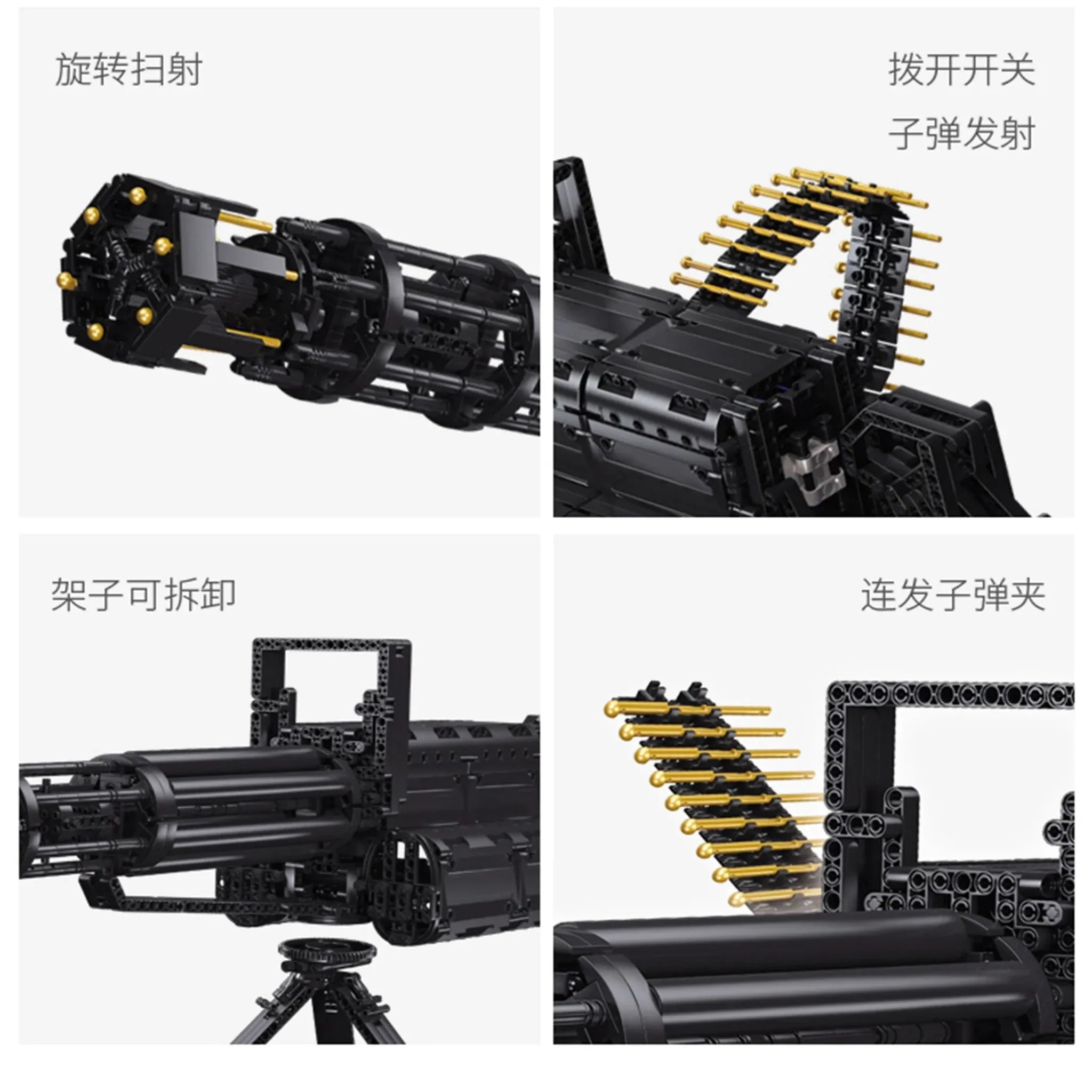 旋转扫射

拨开开关

子弹发射

架子可拆卸

连发子弹夹