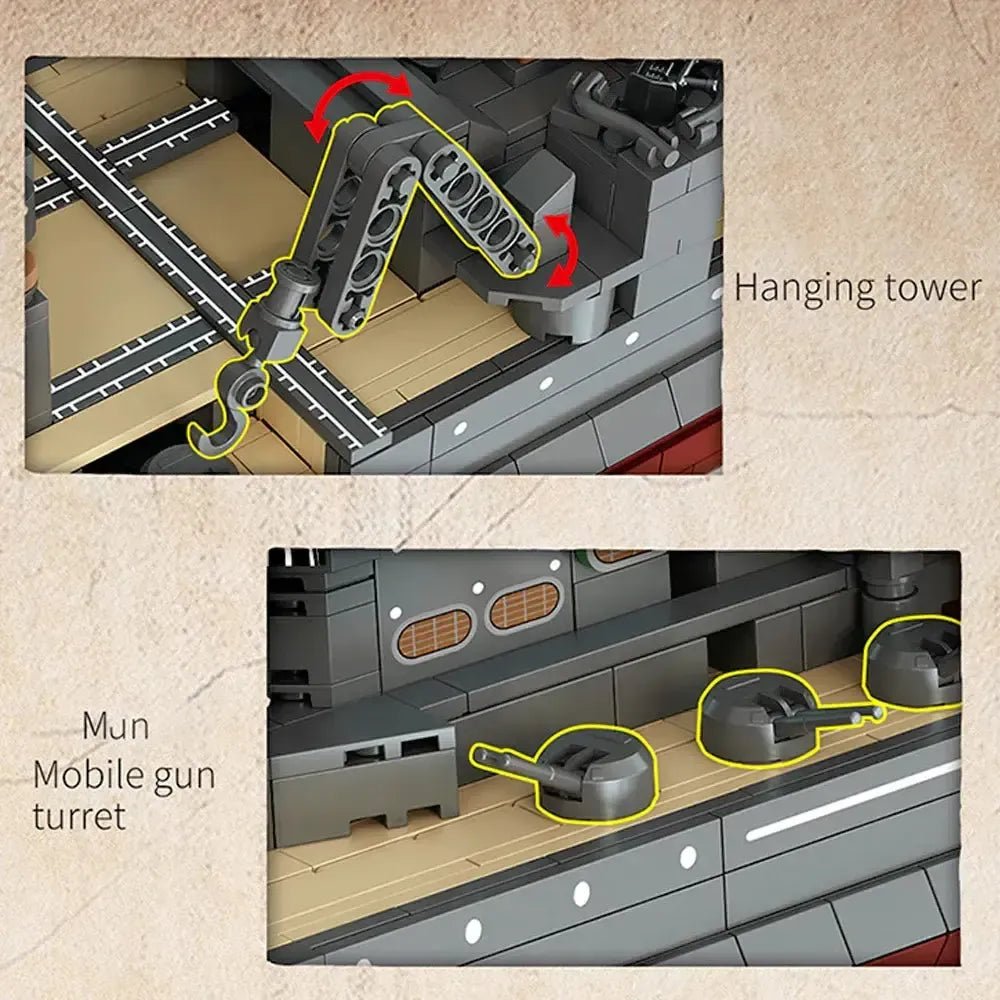 Hanging tower

Mun
Mobile gun
turret