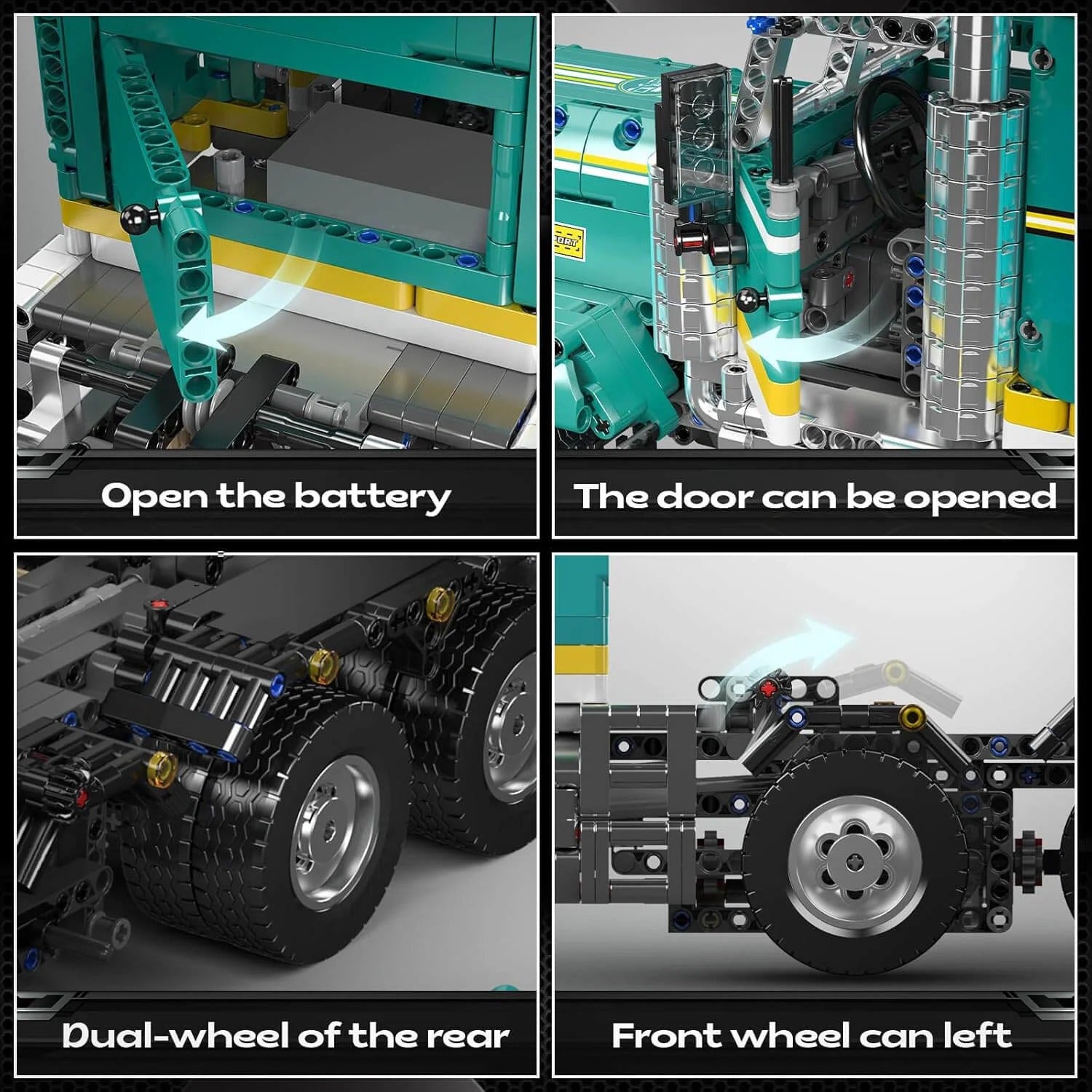 Open the battery

The door can be opened

Dual-wheel of the rear

Front wheel can left