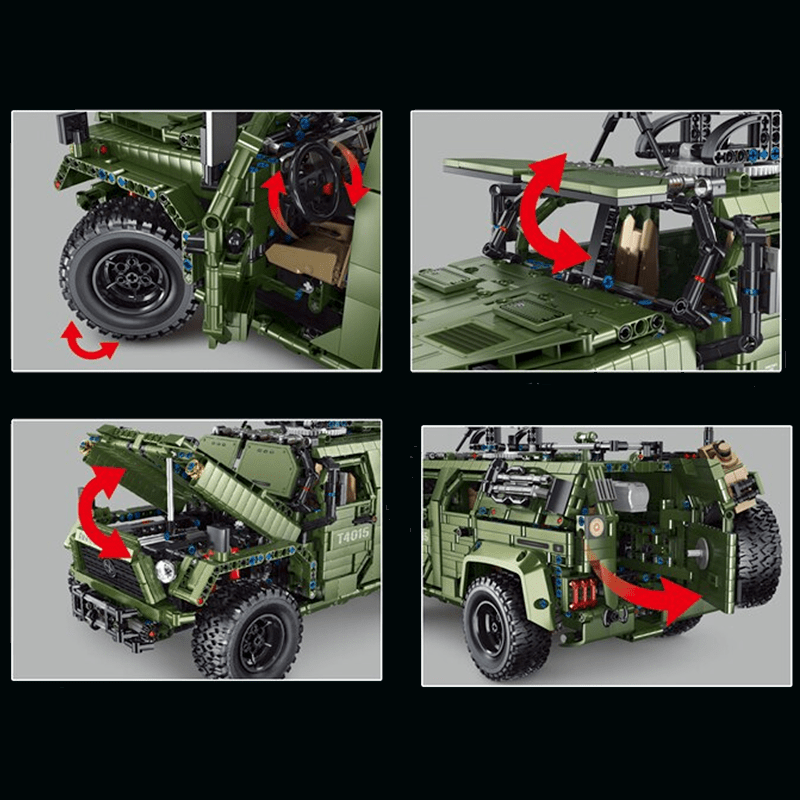 T4015