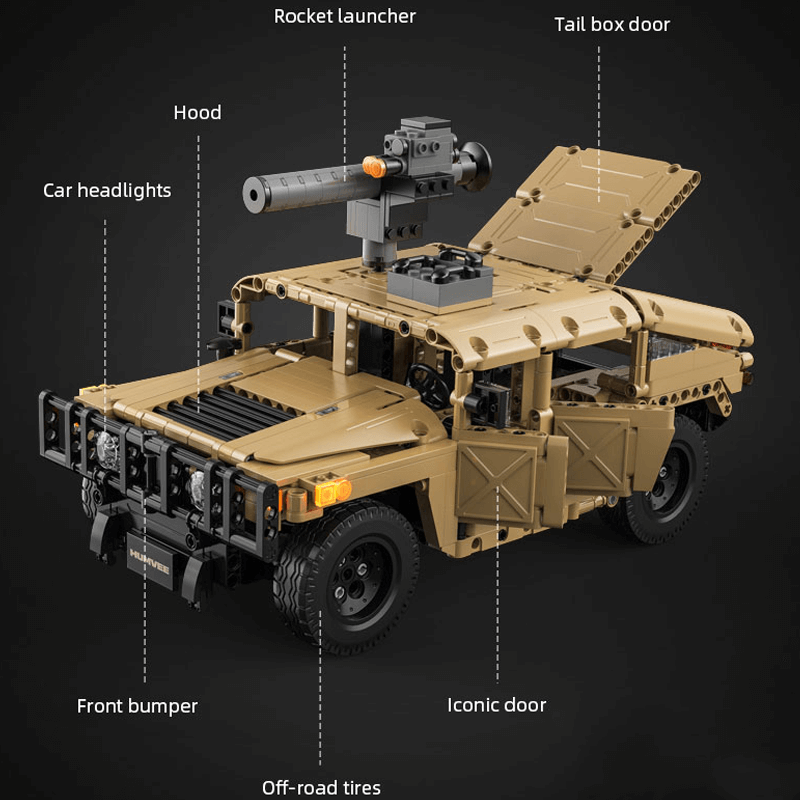 Rocket launcher

Tail box door

Hood

Car headlights

HUMVEE

Front bumper

Iconic door

Off-road tires