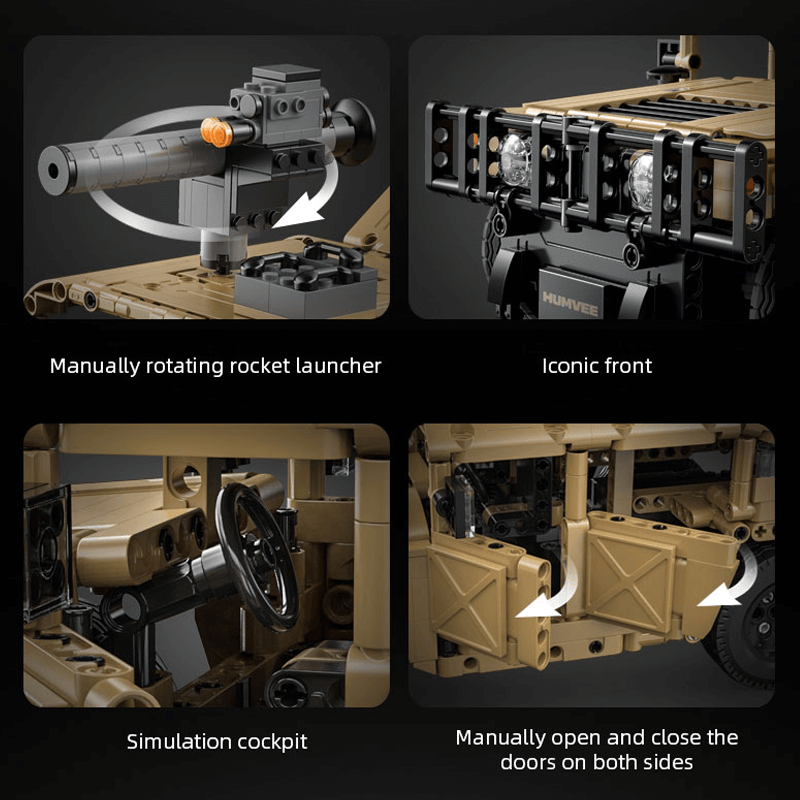 HUMVEE

Manually rotating rocket launcher

Iconic front

Simulation cockpit

Manually open and close the doors on both sides