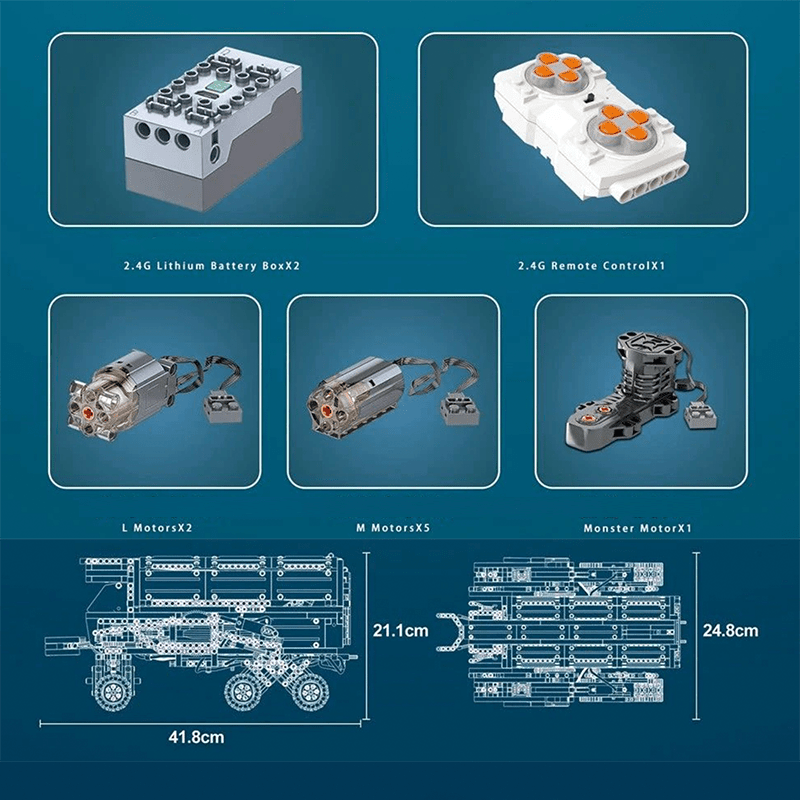 2.4G Lithium Battery BoxX2

2.4G Remote ControlX1

L MotorsX2

M MotorsX5

Monster MotorX1

21.1cm

41.8cm

24.8cm