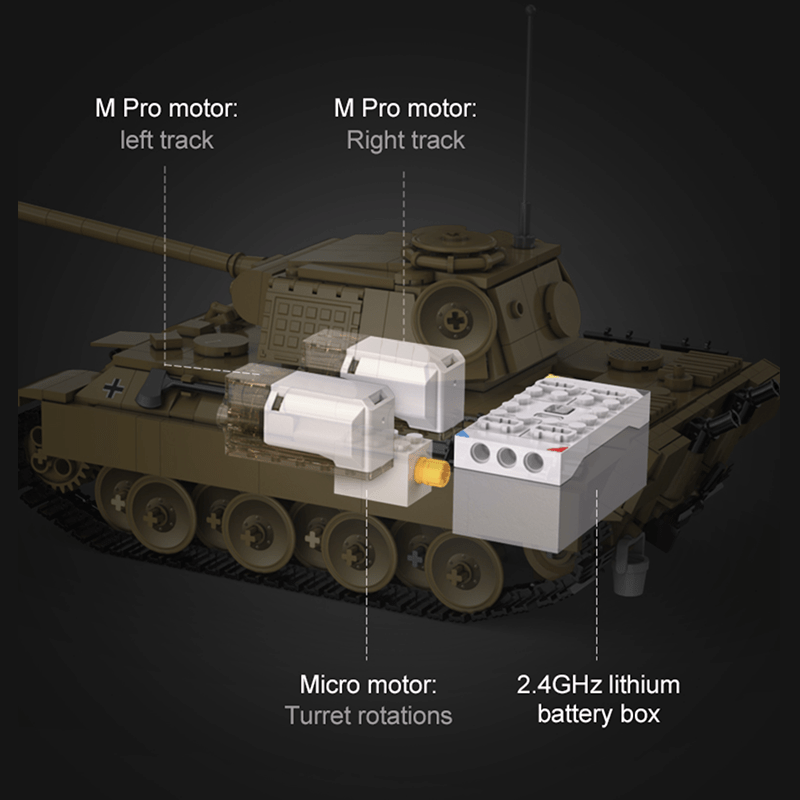 M Pro motor:
left track

M Pro motor:
Right track

Micro motor:
Turret rotations

2.4GHz lithium
battery box