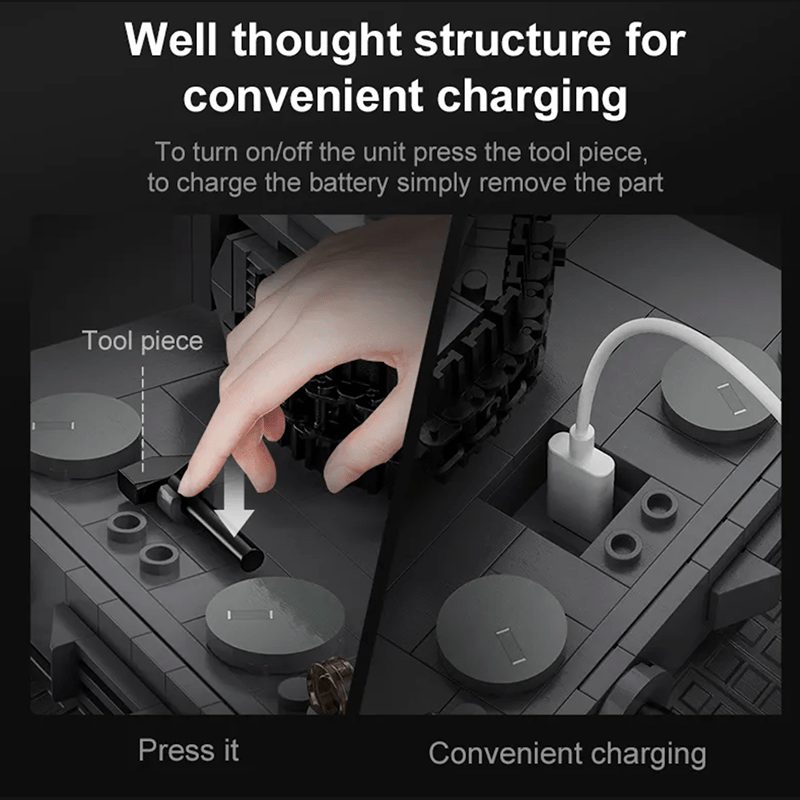 Well thought structure for convenient charging

To turn on/off the unit press the tool piece, to charge the battery simply remove the part

Tool piece

Press it

Convenient charging