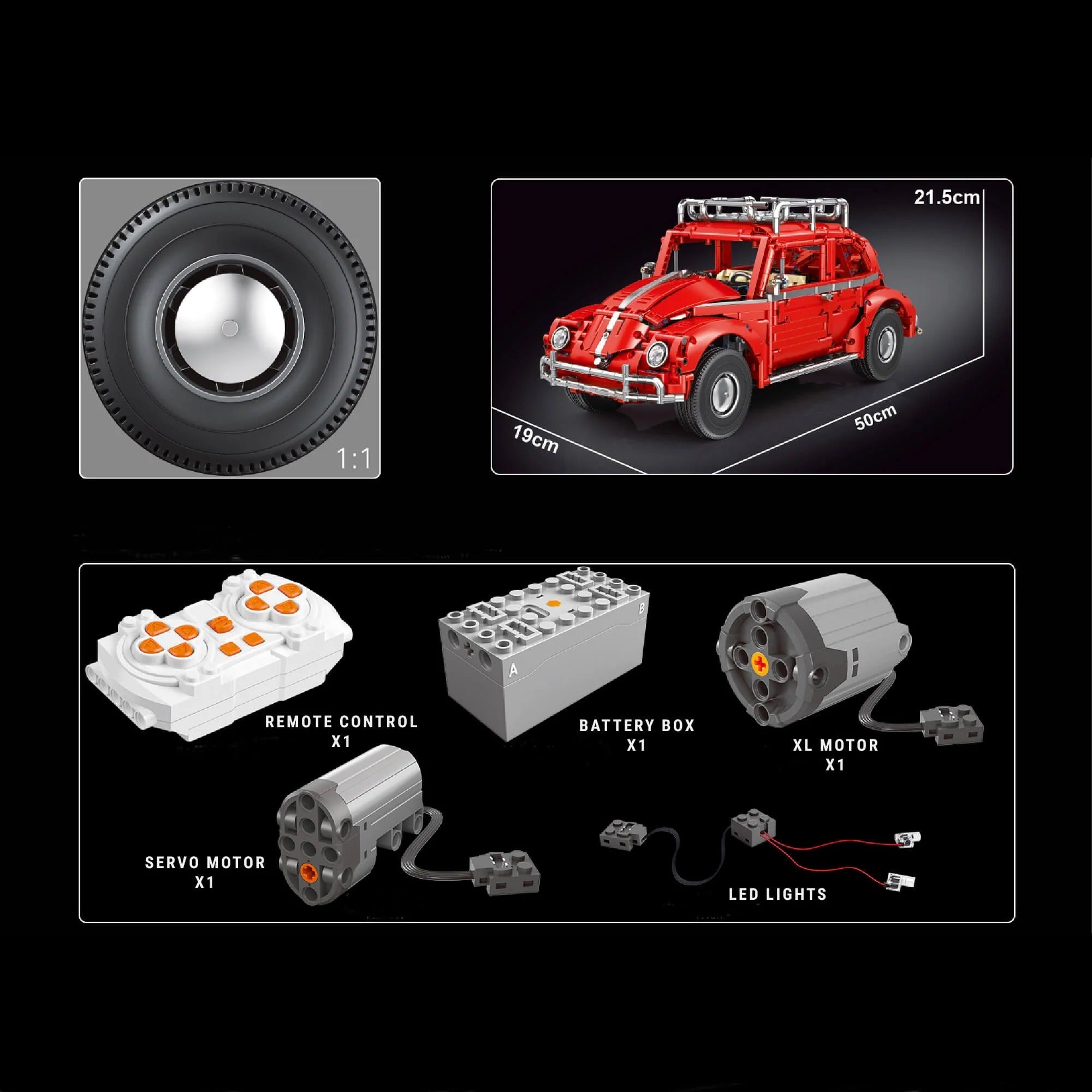 1:1

21.5cm

19cm

50cm

A

B

REMOTE CONTROL
X1

BATTERY BOX
X1

XL MOTOR
X1

SERVO MOTOR
X1

LED LIGHTS