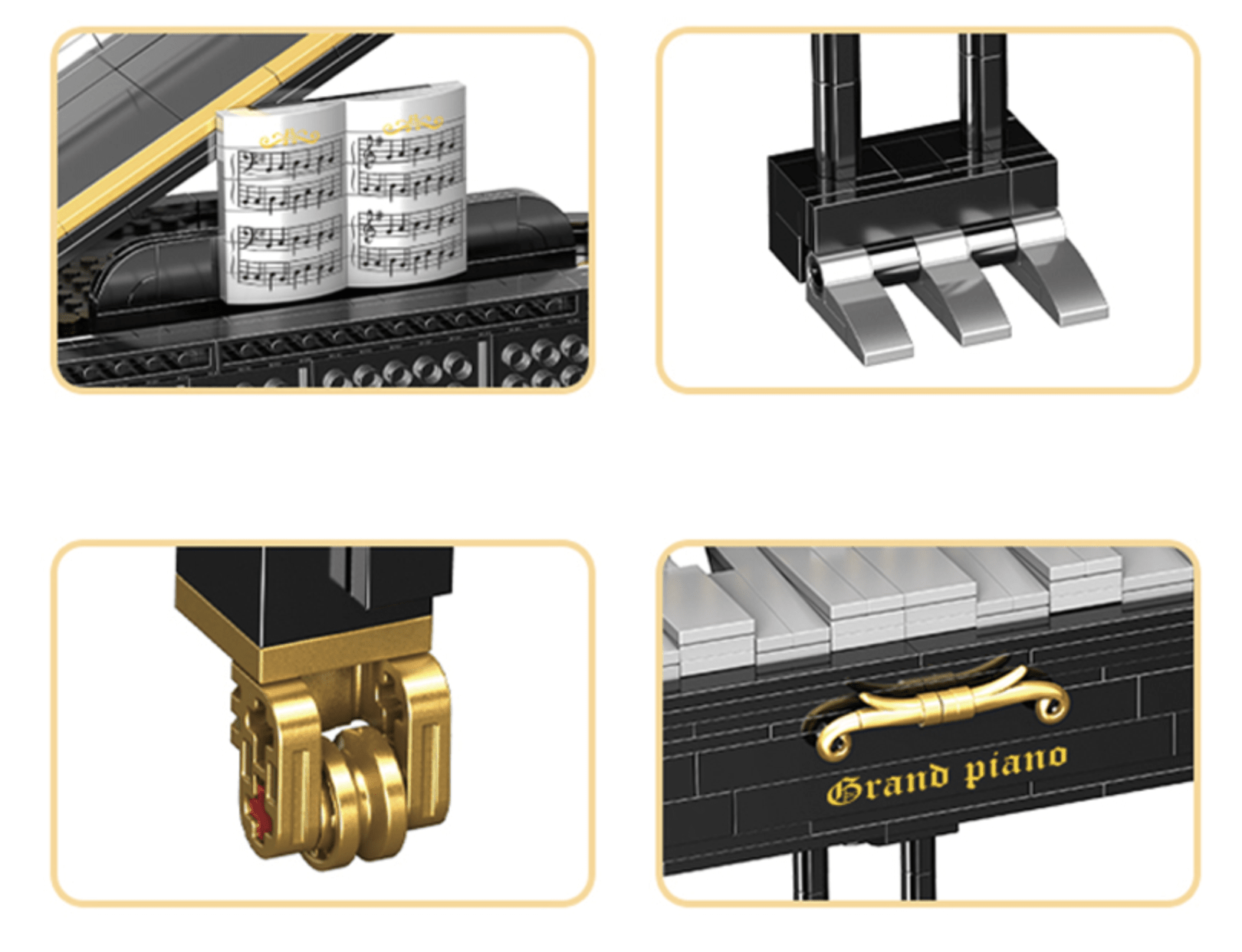 Grand piano