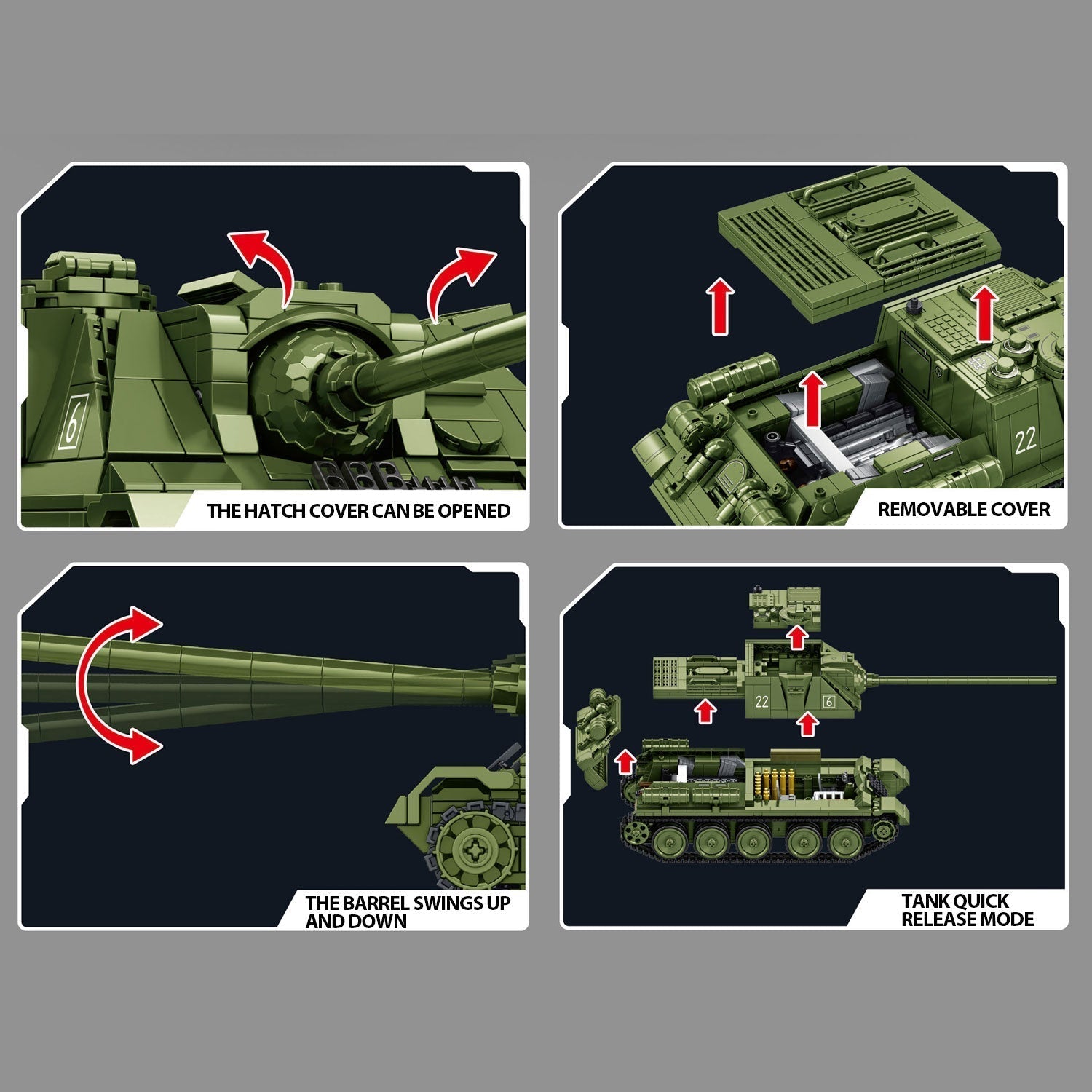 6

THE HATCH COVER CAN BE OPENED

22

REMOVABLE COVER

THE BARREL SWINGS UP AND DOWN

22

6

TANK QUICK RELEASE MODE