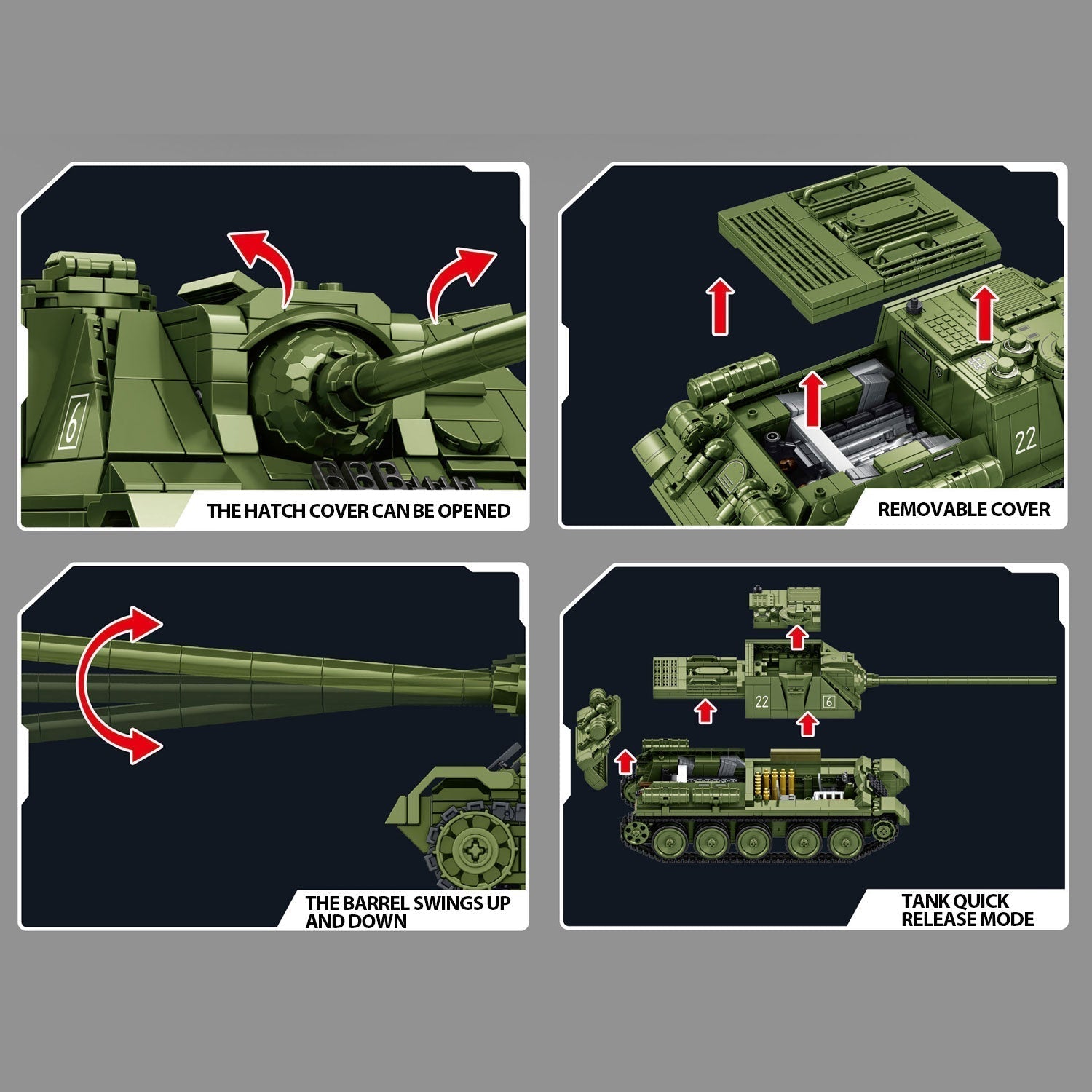 6

THE HATCH COVER CAN BE OPENED

22

REMOVABLE COVER

THE BARREL SWINGS UP AND DOWN

22

6

TANK QUICK RELEASE MODE