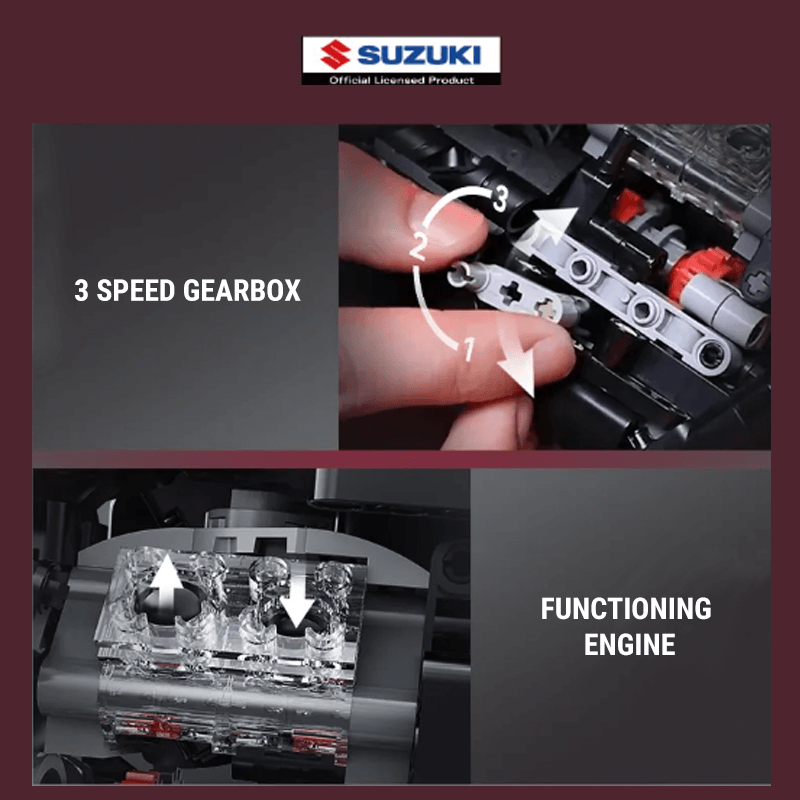 SUZUKI
Official Licensed Product

3 SPEED GEARBOX

3
2
1

FUNCTIONING ENGINE