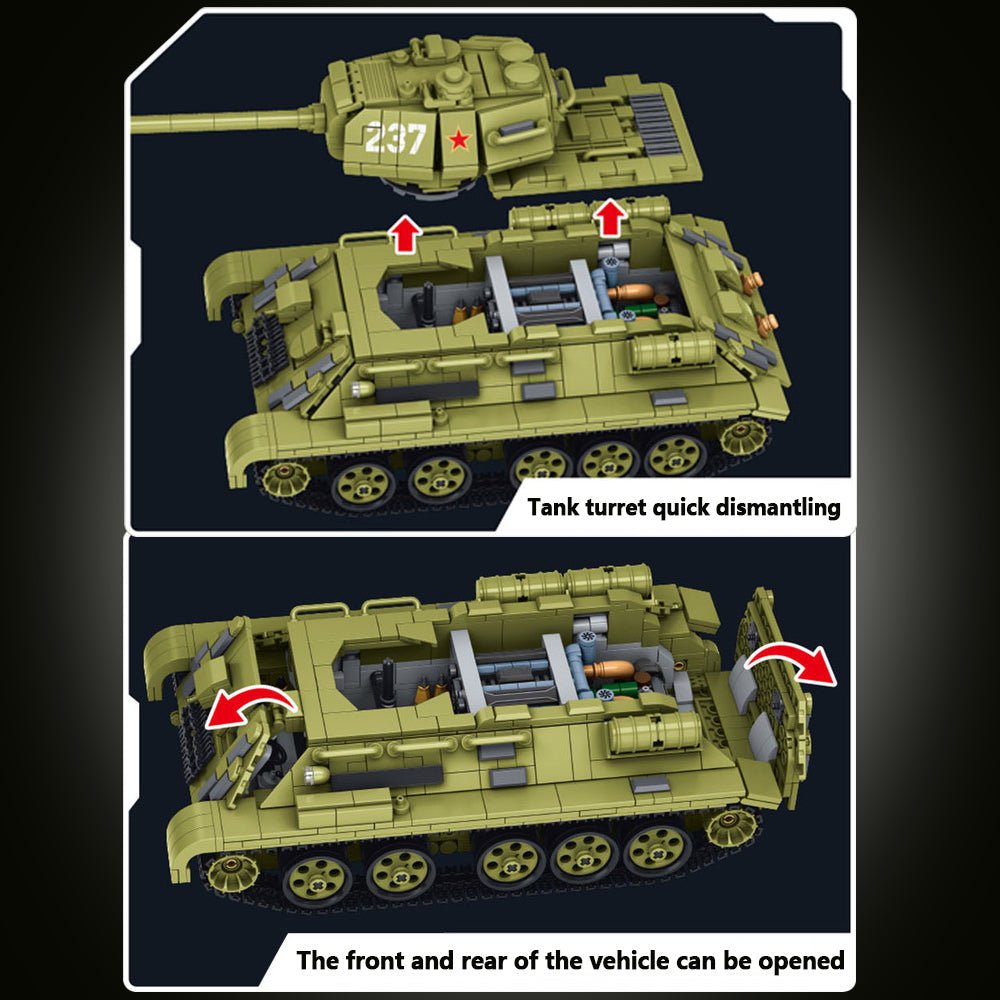 237

Tank turret quick dismantling

The front and rear of the vehicle can be opened