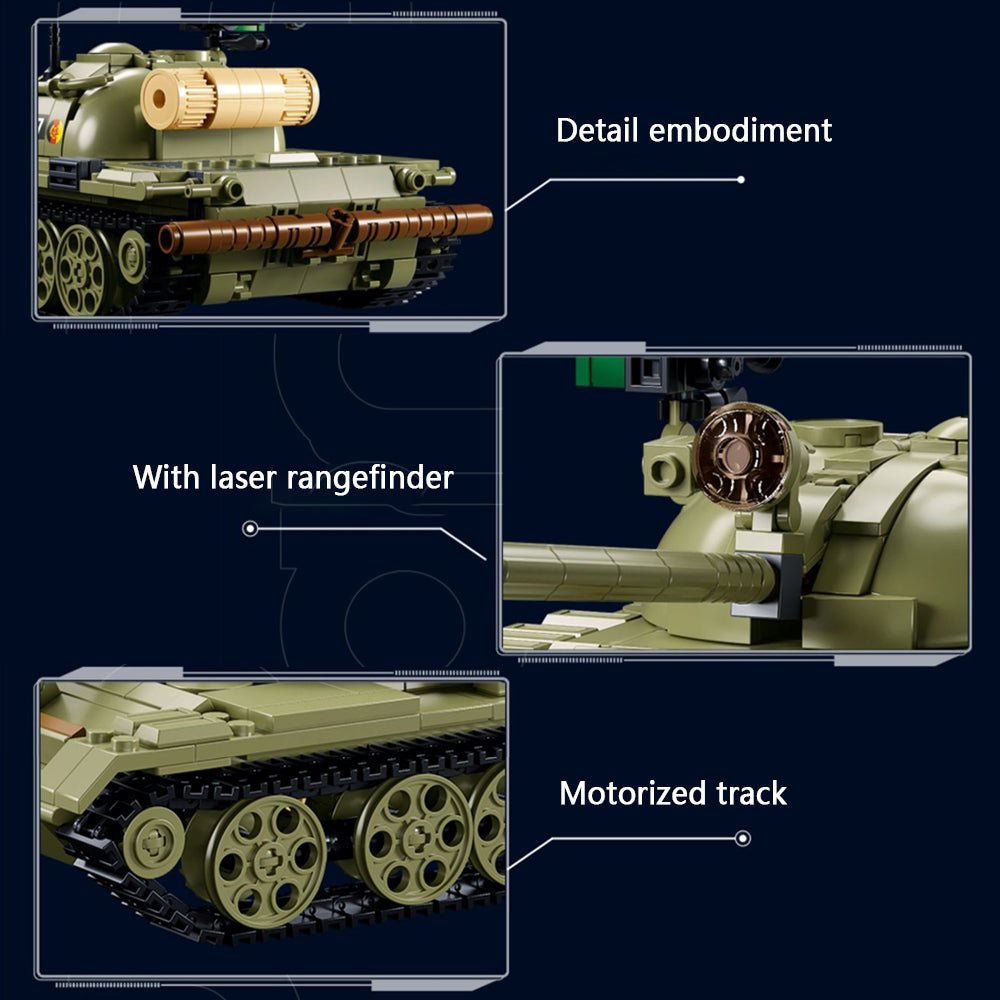 Detail embodiment

With laser rangefinder

Motorized track