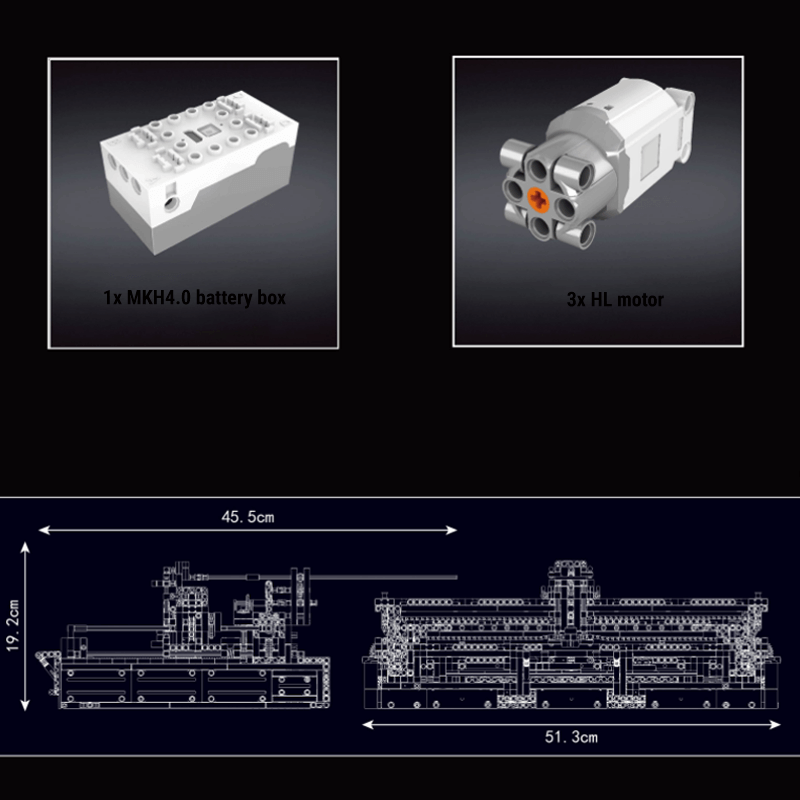 1x MKH4.0 battery box

3x HL motor

45.5cm

19.2cm

51.3cm