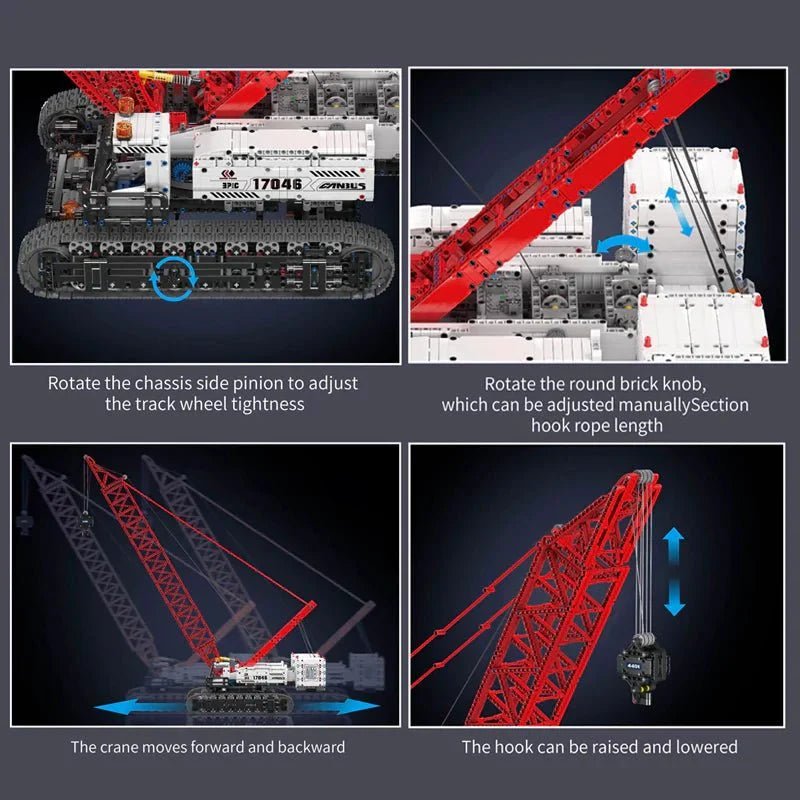 17046

Rotate the chassis side pinion to adjust the track wheel tightness

Rotate the round brick knob, which can be adjusted manuallySection hook rope length

The crane moves forward and backward

The hook can be raised and lowered