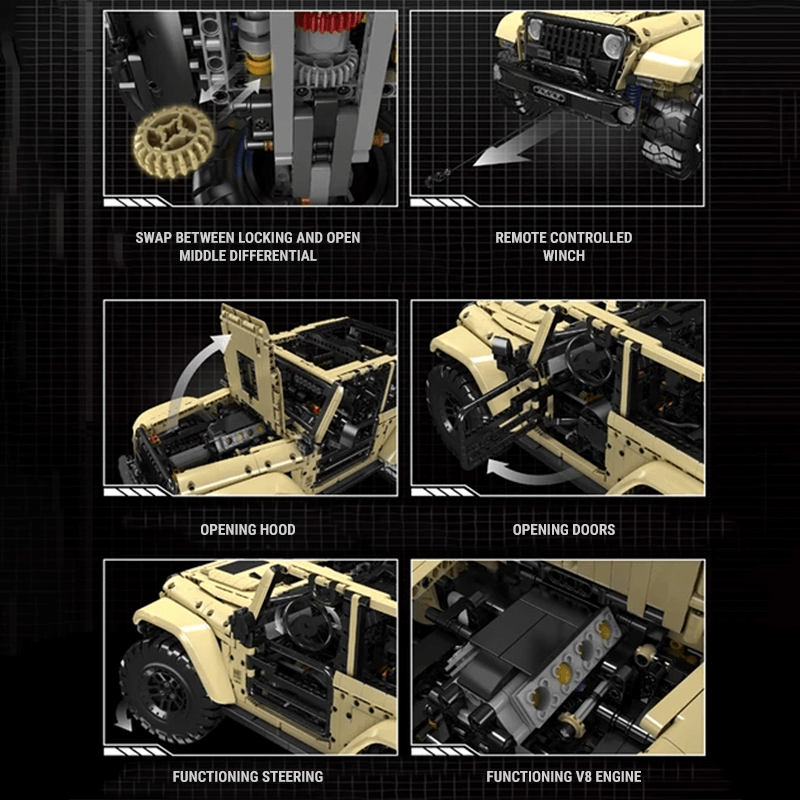 SWAP BETWEEN LOCKING AND OPEN MIDDLE DIFFERENTIAL

REMOTE CONTROLLED WINCH

OPENING HOOD

OPENING DOORS

FUNCTIONING STEERING

FUNCTIONING V8 ENGINE