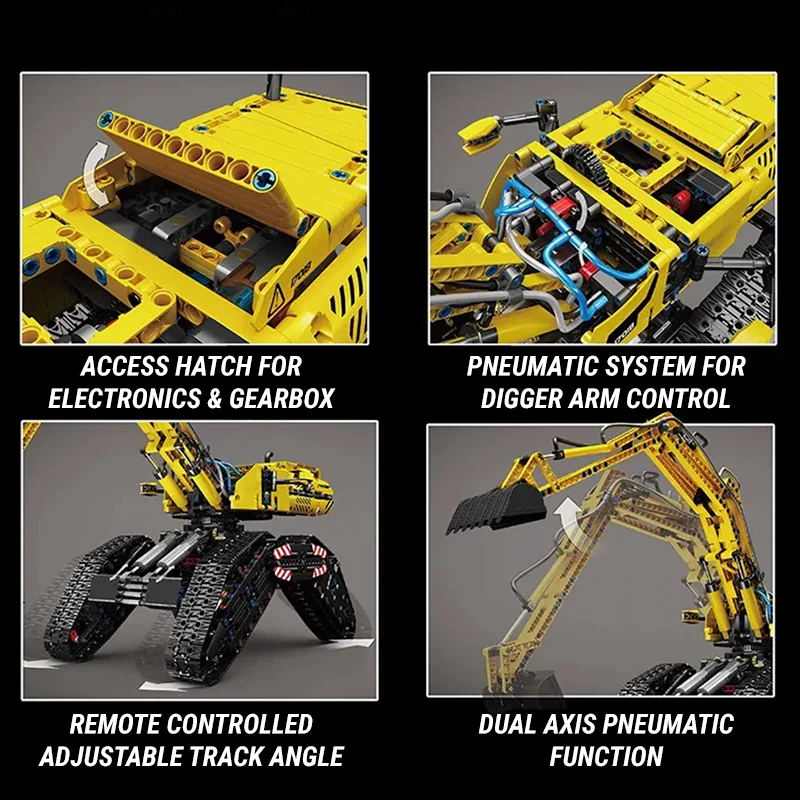 ACCESS HATCH FOR ELECTRONICS & GEARBOX

PNEUMATIC SYSTEM FOR DIGGER ARM CONTROL

REMOTE CONTROLLED ADJUSTABLE TRACK ANGLE

DUAL AXIS PNEUMATIC FUNCTION