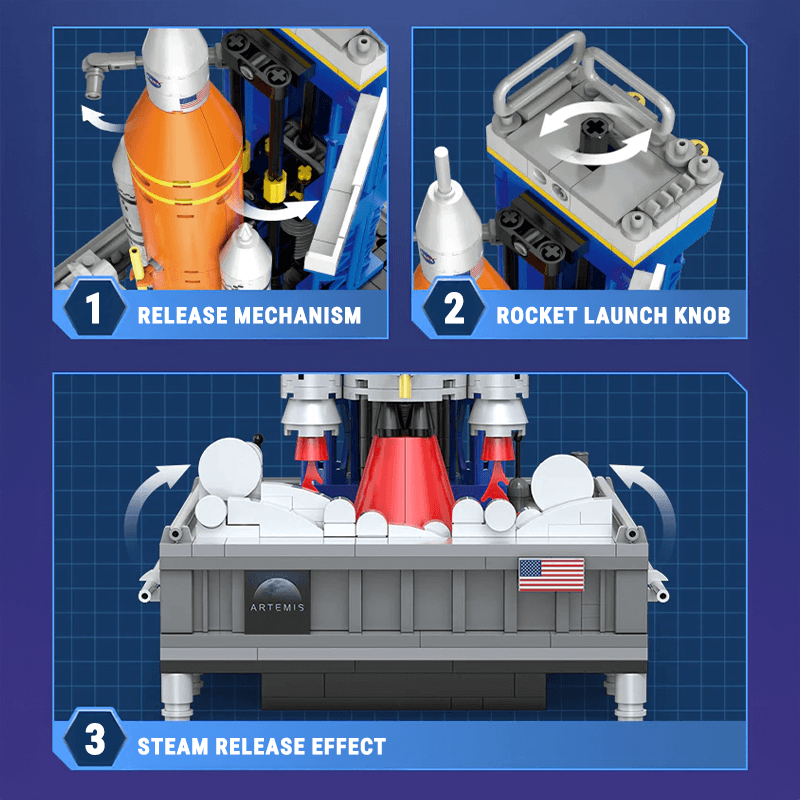 1 RELEASE MECHANISM

2 ROCKET LAUNCH KNOB

ARTEMIS

3 STEAM RELEASE EFFECT