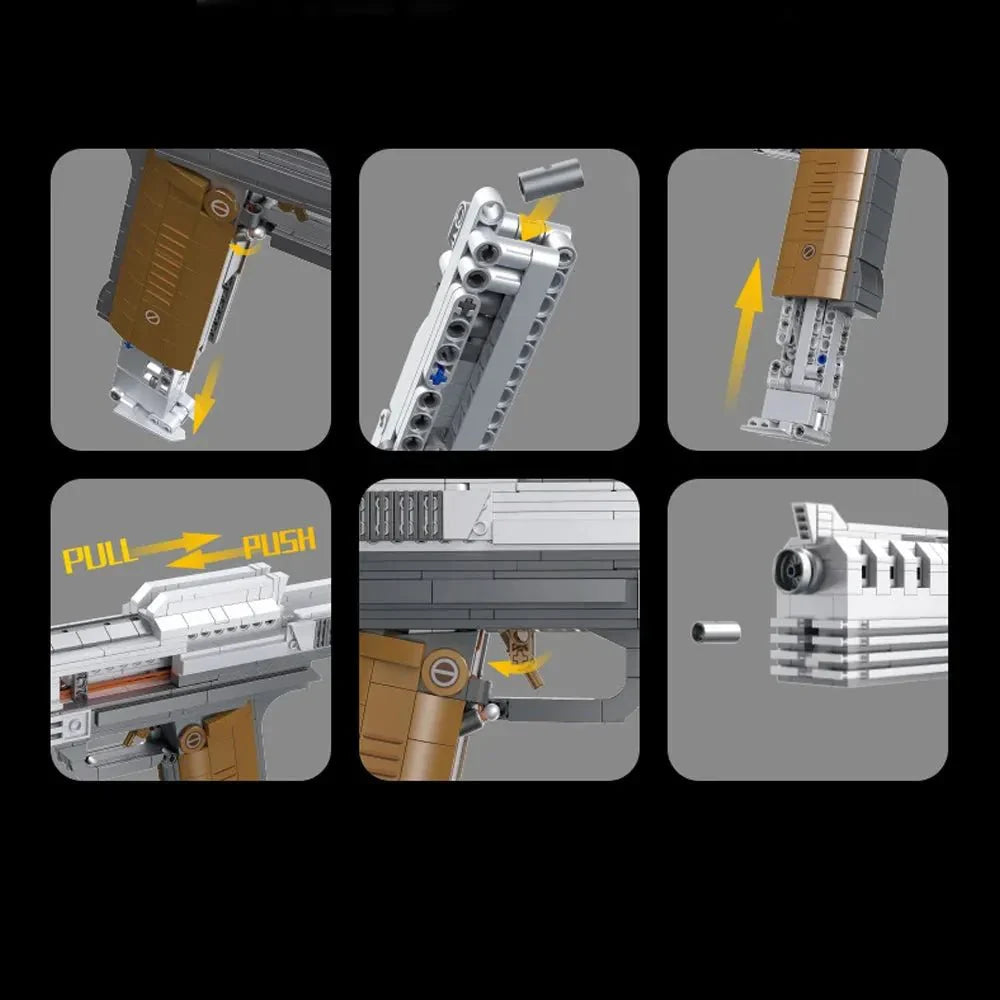 PULL PUSH