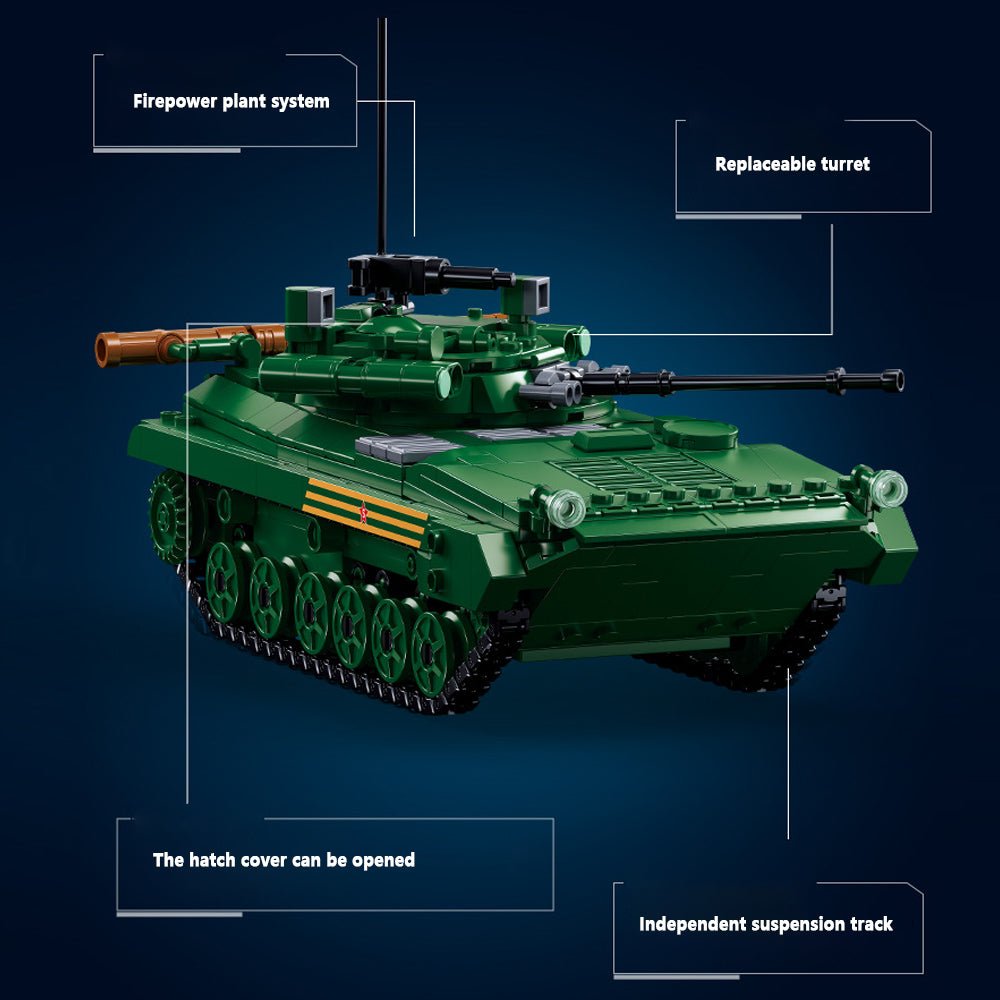 Firepower plant system

Replaceable turret

The hatch cover can be opened

Independent suspension track