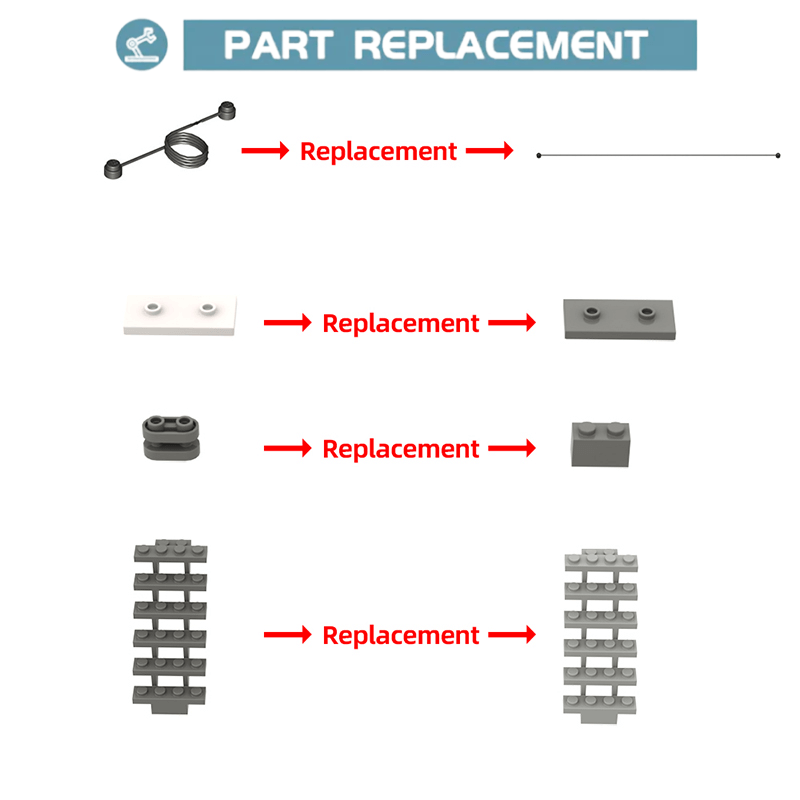 PART REPLACEMENT

Replacement

Replacement

Replacement

Replacement