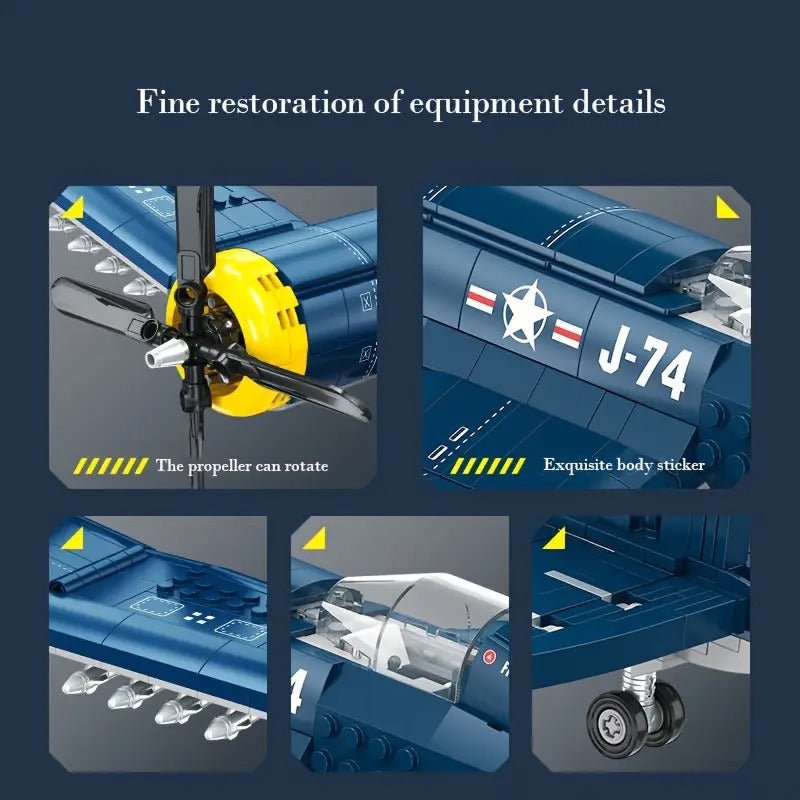 Fine restoration of equipment details

The propeller can rotate

J-74

Exquisite body sticker

4