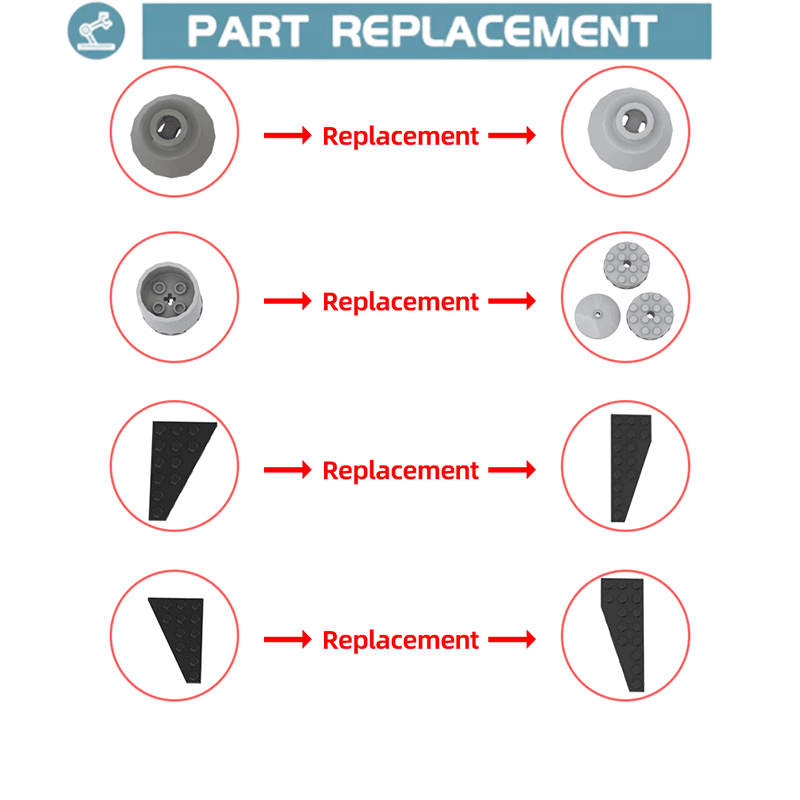 PART REPLACEMENT

Replacement

Replacement

Replacement

Replacement